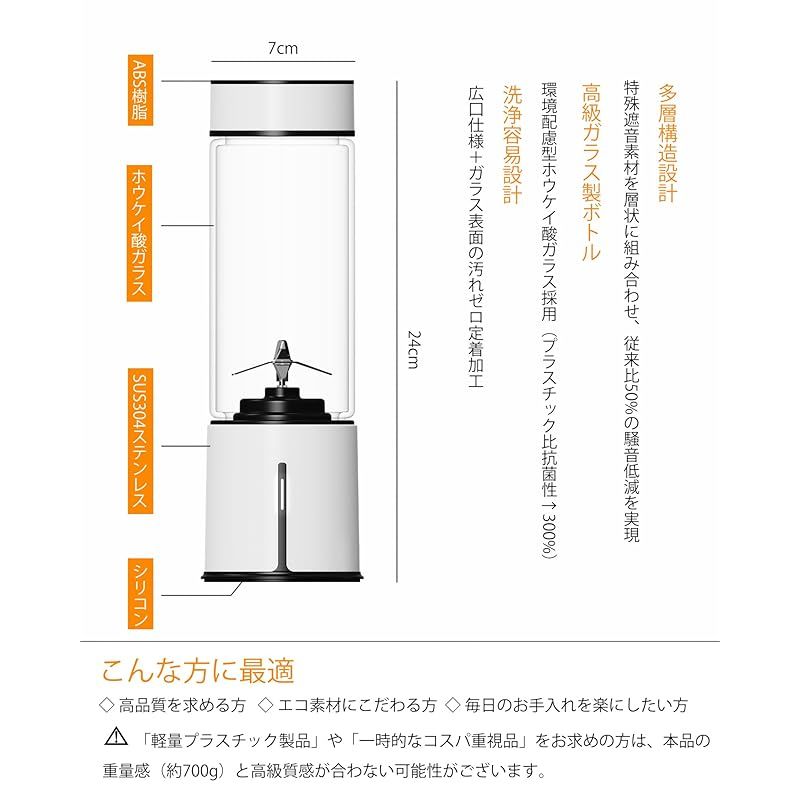 7cm

ABS樹脂

ホウケイ酸ガラス

SUS304ステンレス

シリコン

24cm

多層構造設計
特殊遮音素材を層状に組み合わせ、従来比50%の騒音低減を実現

高級ガラス製ボトル
環境配慮型ホウケイ酸ガラス採用（プラスチック比抗菌性↑300%）

洗浄容易設計
広口仕様+ガラス表面の汚れゼロ定着加工

こんな方に最適

◇ 高品質を求める方 ◇ エコ素材にこだわる方 ◇ 毎日のお手入れを楽にしたい方

⚠ 「軽量プラスチック製品」や「一時的なコスパ重視品」をお求めの方は、本品の重量感（約700g）と高級質感が合わない可能性がございます。