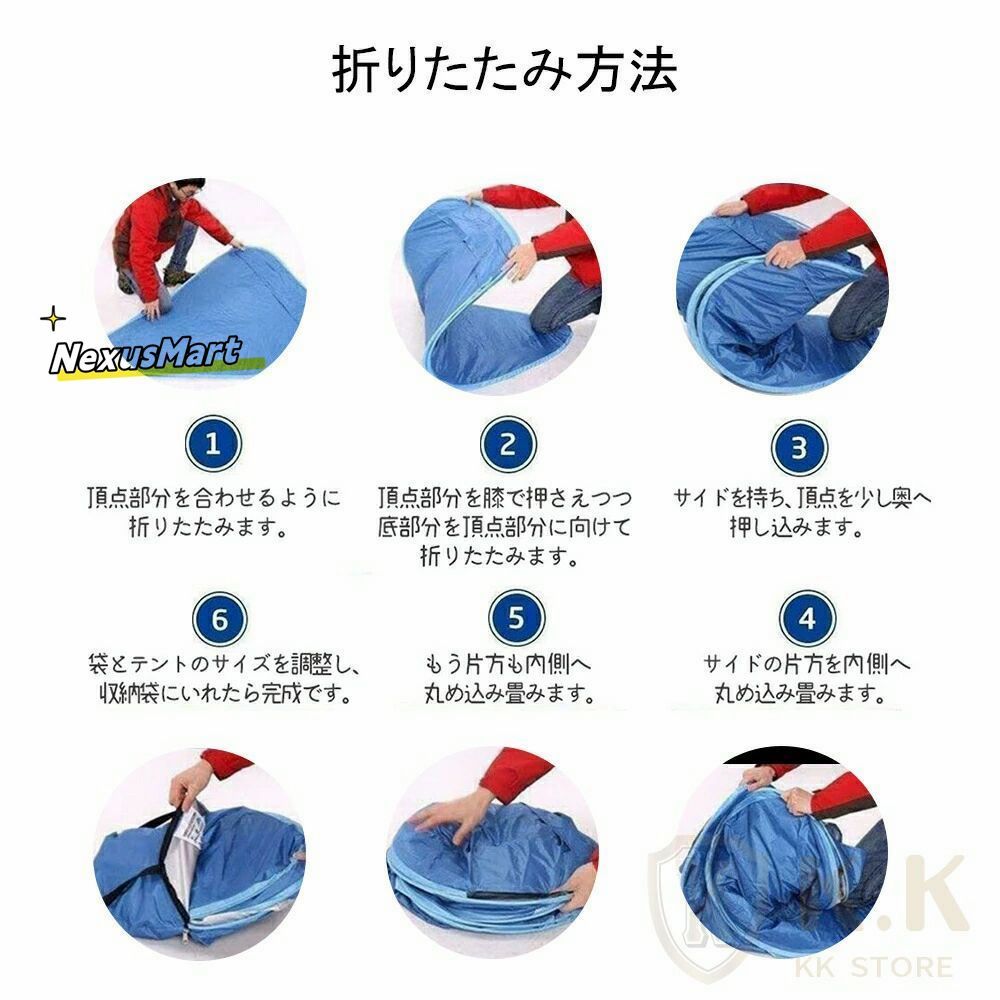 折りたたみ方法

NexusMart

1
頂点部分を合わせるように折りたたみます。

2
頂点部分を膝で押さえつつ底部分を頂点部分に向けて折りたたみます。

3
サイドを持ち、頂点を少し奥へ押し込みます。

6
袋とテントのサイズを調整し、収納袋にいれたら完成です。

5
もう片方も内側へ丸め込み畳みます。

4
サイドの片方を内側へ丸め込み畳みます。

K.K
KK STORE