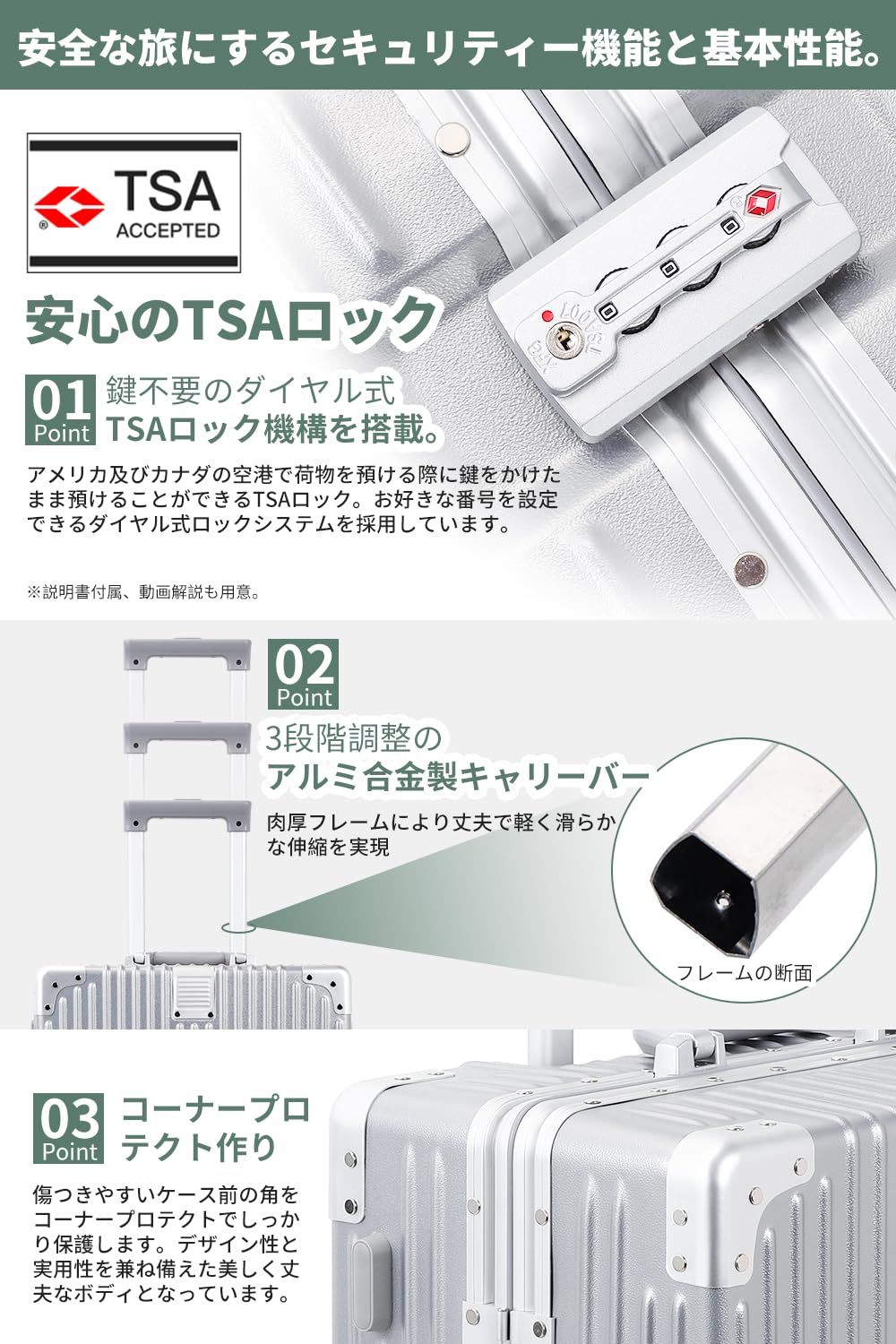 安全な旅にするセキュリティー機能と基本性能。

TSA
ACCEPTED

安心のTSAロック

01
Point
鍵不要のダイヤル式
TSAロック機構を搭載。

アメリカ及びカナダの空港で荷物を預ける際に鍵をかけたまま預けることができるTSAロック。お好きな番号を設定できるダイヤル式ロックシステムを採用しています。

※説明書付属、動画解説も用意。

02
Point
3段階調整の
アルミ合金製キャリーバー

肉厚フレームにより丈夫で軽く滑らかな伸縮を実現

フレームの断面

03
Point
コーナープロテクト作り

傷つきやすいケース前の角をコーナープロテクトでしっかり保護します。デザイン性と実用性を兼ね備えた美しく丈夫なボディとなっています。