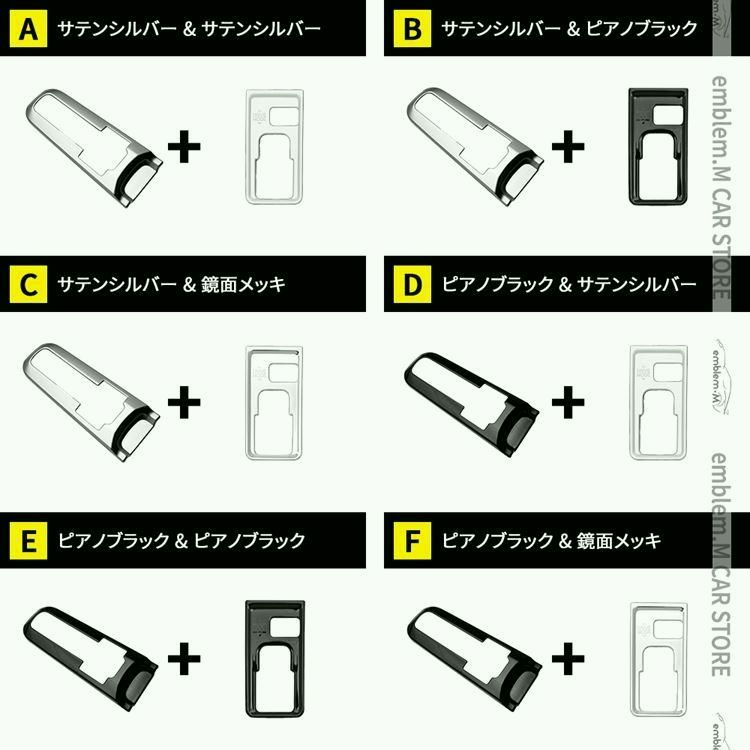 A サテンシルバー & サテンシルバー

+

B サテンシルバー & ピアノブラック

+

C サテンシルバー & 鏡面メッキ

+

D ピアノブラック & サテンシルバー

+

E ピアノブラック & ピアノブラック

+

F ピアノブラック & 鏡面メッキ

+

emblem.M CAR STORE

emblem.M

emblem.M CAR STORE