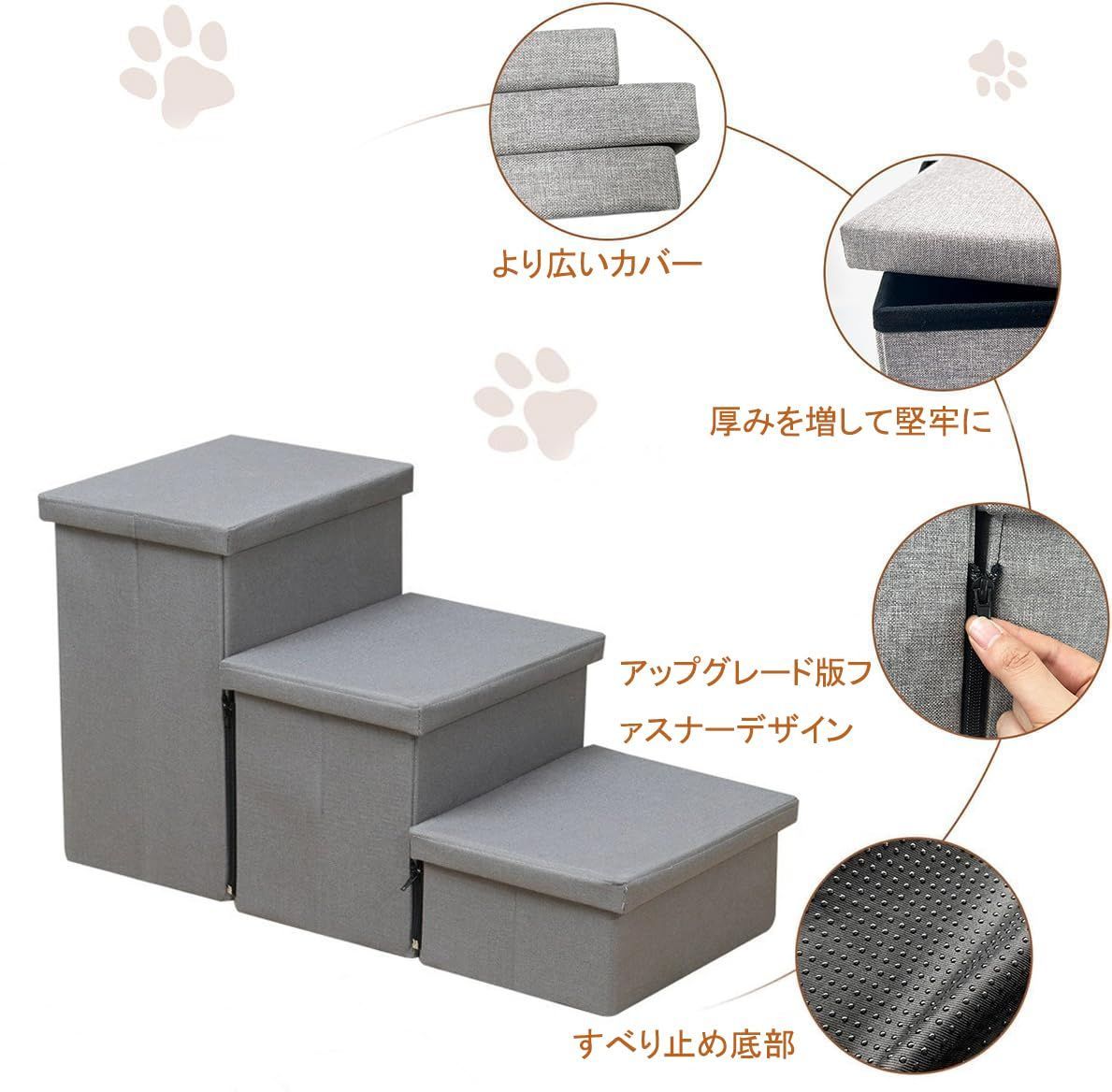 より広いカバー

厚みを増して堅牢に

アップグレード版ファスナーデザイン

すべり止め底部