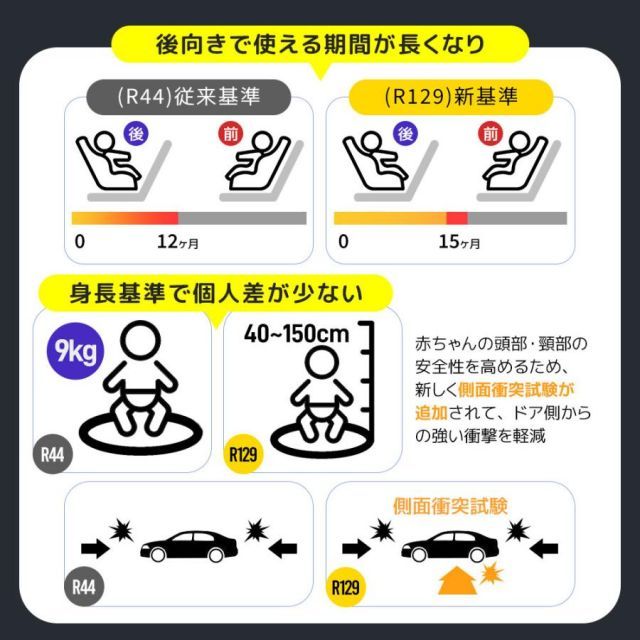 後向きで使える期間が長くなり

(R44)従来基準

後

前

0

12ヶ月

(R129)新基準

後

前

0

15ヶ月

身長基準で個人差が少ない

9kg

R44

40~150cm

R129

赤ちゃんの頭部・頸部の安全性を高めるため、新しく側面衝突試験が追加されて、ドア側からの強い衝撃を軽減

R44

側面衝突試験

R129