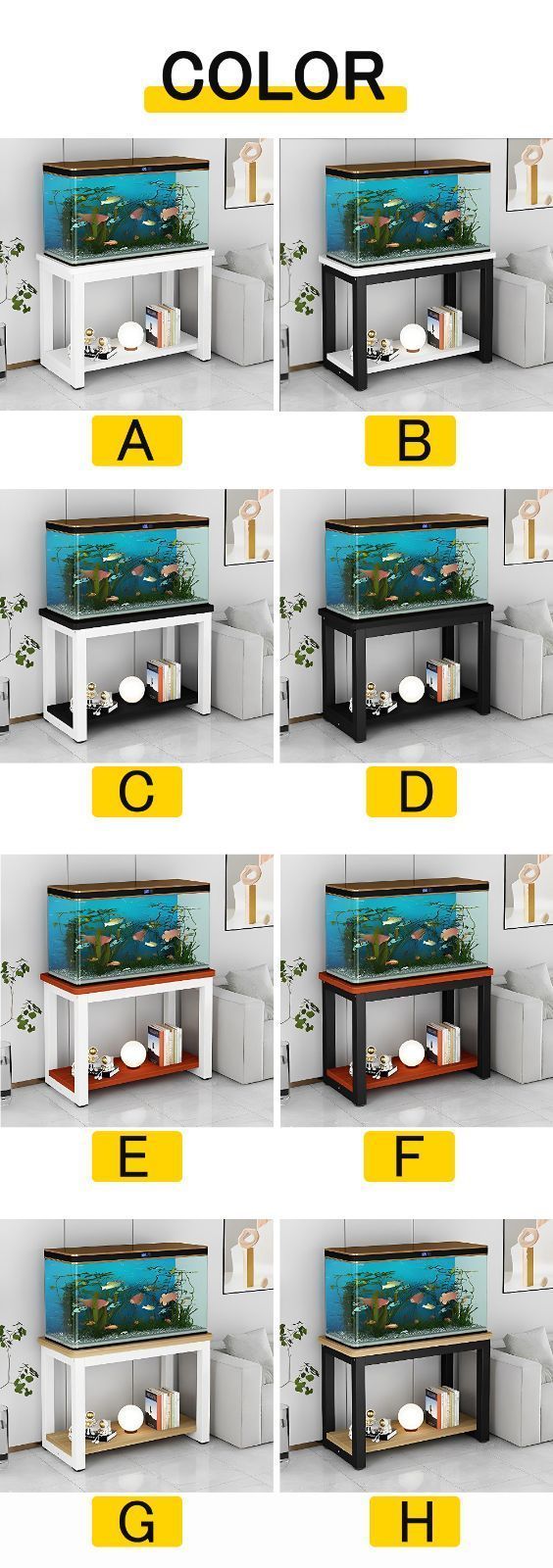 COLOR

A

B

C

D

E

F

G

H