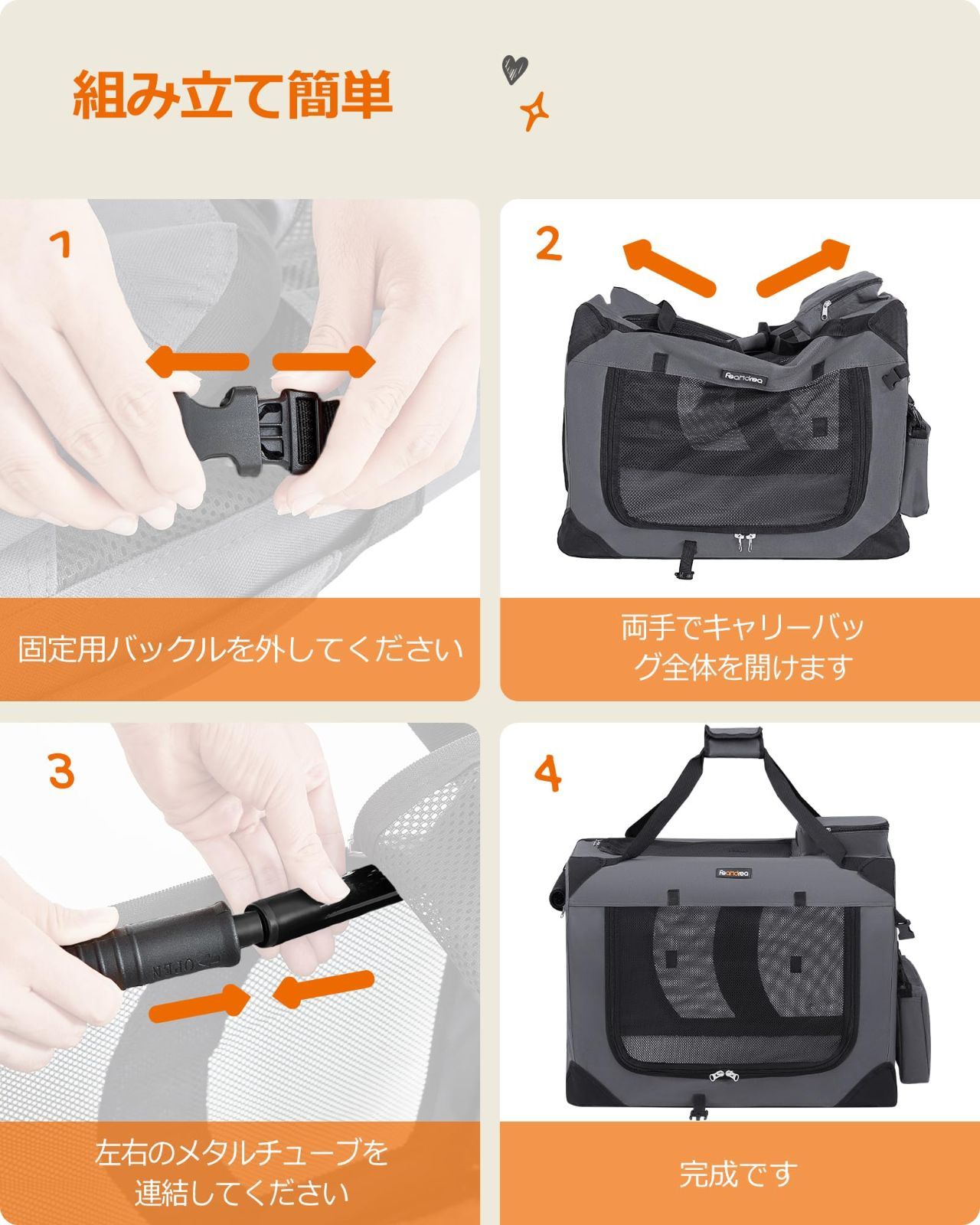 組み立て簡単

1

固定用バックルを外してください

2

feandrea

両手でキャリーバッグ全体を開けます

3

OPEN

左右のメタルチューブを連結してください

4

feandrea

完成です