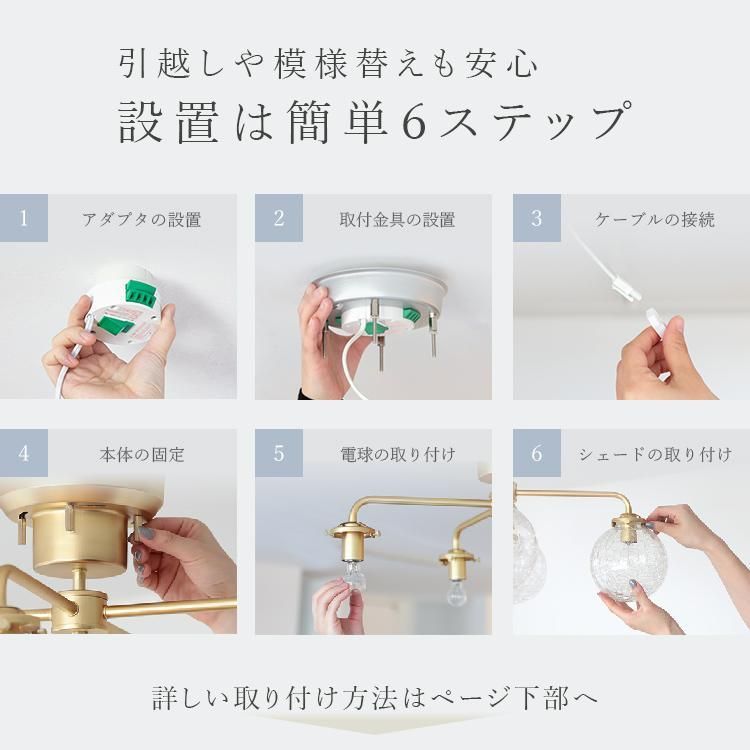 引越しや模様替えも安心
設置は簡単6ステップ

1 アダプタの設置

2 取付金具の設置

3 ケーブルの接続

4 本体の固定

5 電球の取り付け

6 シェードの取り付け

詳しい取り付け方法はページ下部へ