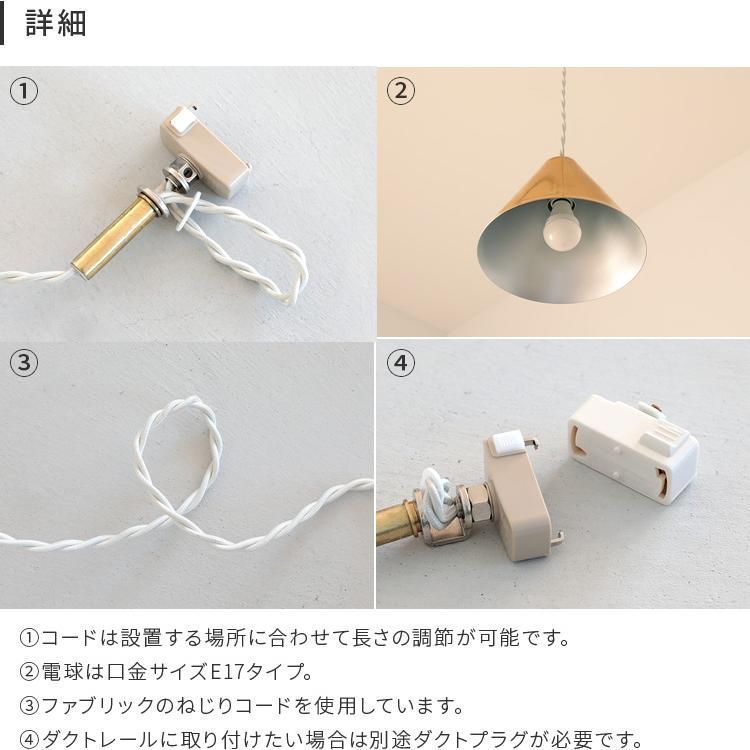 詳細

①

②

③

④

①コードは設置する場所に合わせて長さの調節が可能です。
②電球は口金サイズE17タイプ。
③ファブリックのねじりコードを使用しています。
④ダクトレールに取り付けたい場合は別途ダクトプラグが必要です。