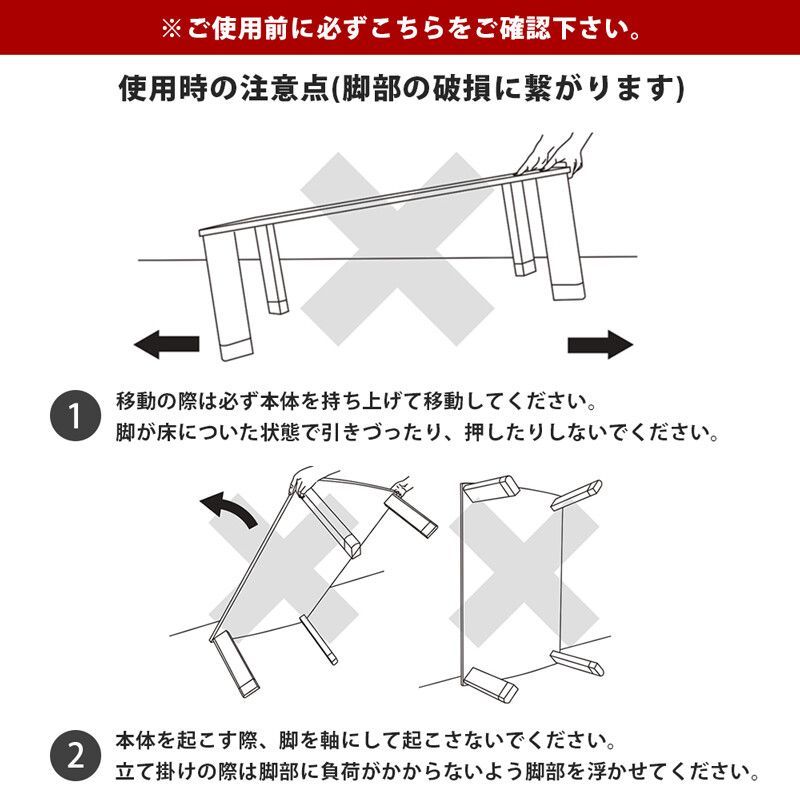 ※ご使用前に必ずこちらをご確認下さい。

使用時の注意点(脚部の破損に繋がります)

1 移動の際は必ず本体を持ち上げて移動してください。
脚が床についた状態で引きづったり、押したりしないでください。

2 本体を起こす際、脚を軸にして起こさないでください。
立て掛けの際は脚部に負荷がかからないよう脚部を浮かせてください。