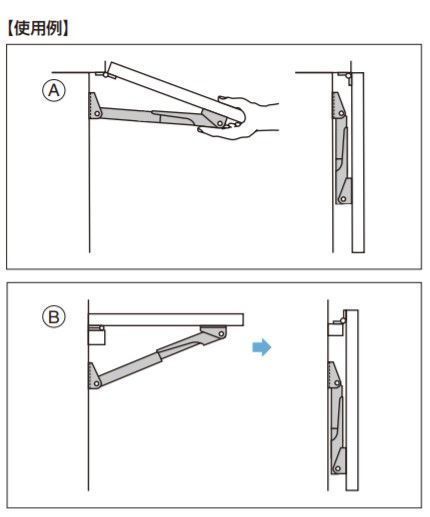 【使用例】

A

B