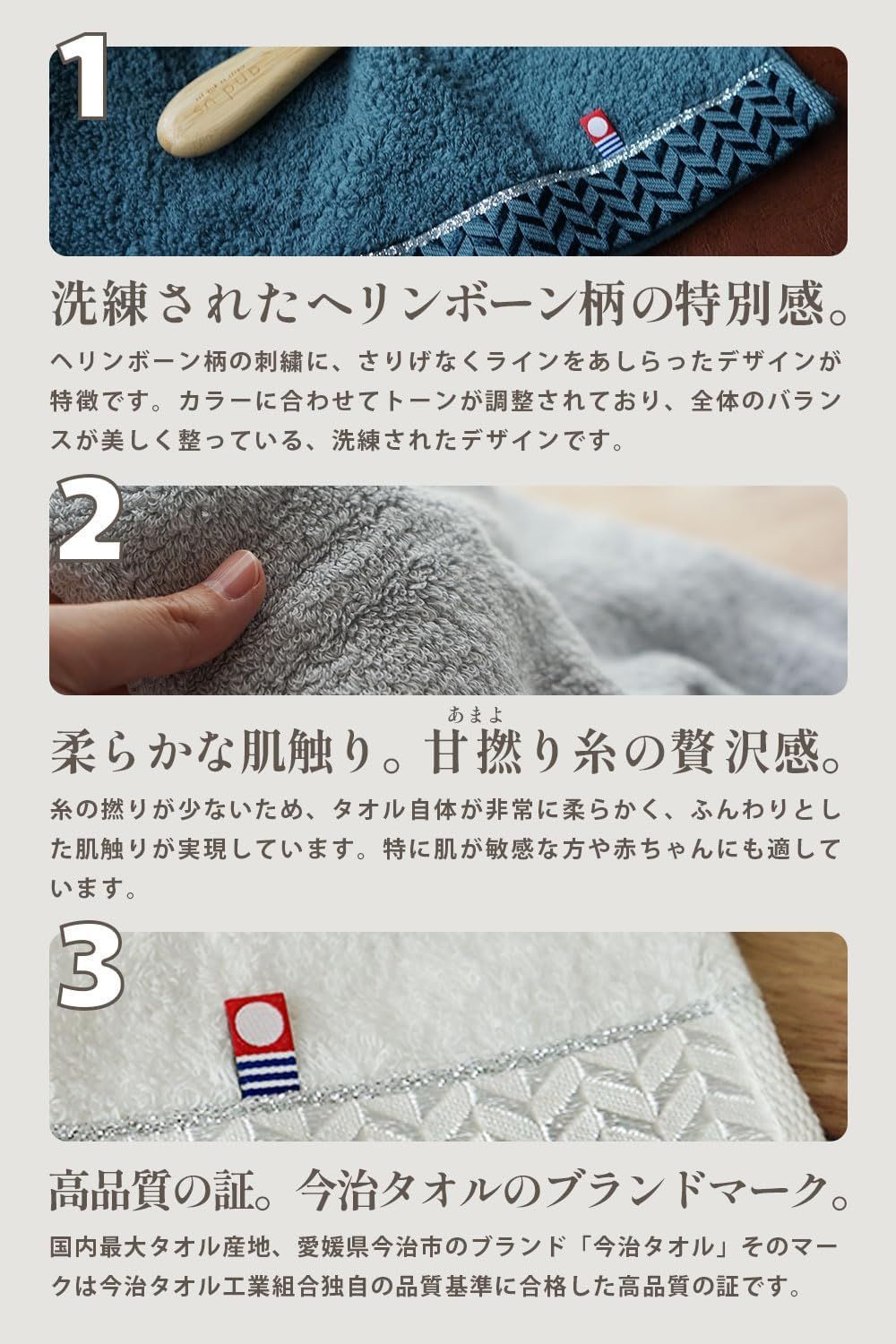 1

洗練されたヘリンボーン柄の特別感。

ヘリンボーン柄の刺繍に、さりげなくラインをあしらったデザインが特徴です。カラーに合わせてトーンが調整されており、全体のバランスが美しく整っている、洗練されたデザインです。

2

柔らかな肌触り。甘撚り糸の贅沢感。

あまよ

糸の撚りが少ないため、タオル自体が非常に柔らかく、ふんわりとした肌触りが実現しています。特に肌が敏感な方や赤ちゃんにも適しています。

3

高品質の証。今治タオルのブランドマーク。

国内最大タオル産地、愛媛県今治市のブランド「今治タオル」そのマークは今治タオル工業組合独自の品質基準に合格した高品質の証です。