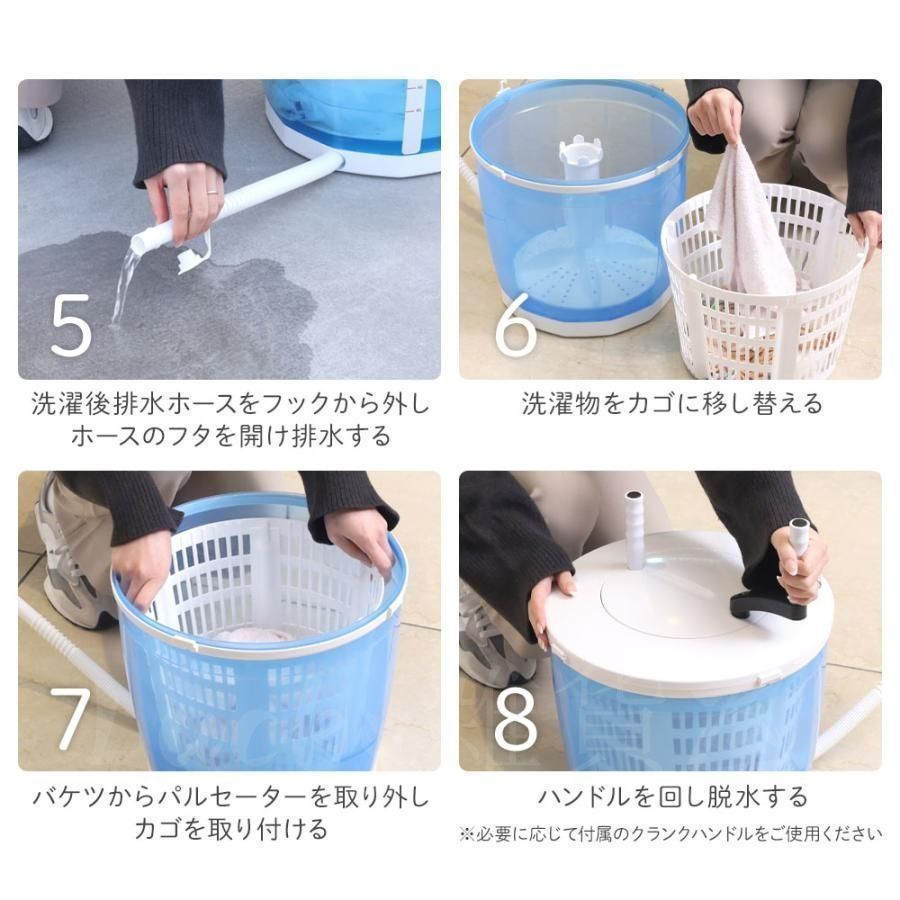 5

洗濯後排水ホースをフックから外し
ホースのフタを開け排水する

6

洗濯物をカゴに移し替える

7

バケツからパルセーターを取り外し
カゴを取り付ける

8

ハンドルを回し脱水する
※必要に応じて付属のクランクハンドルをご使用ください