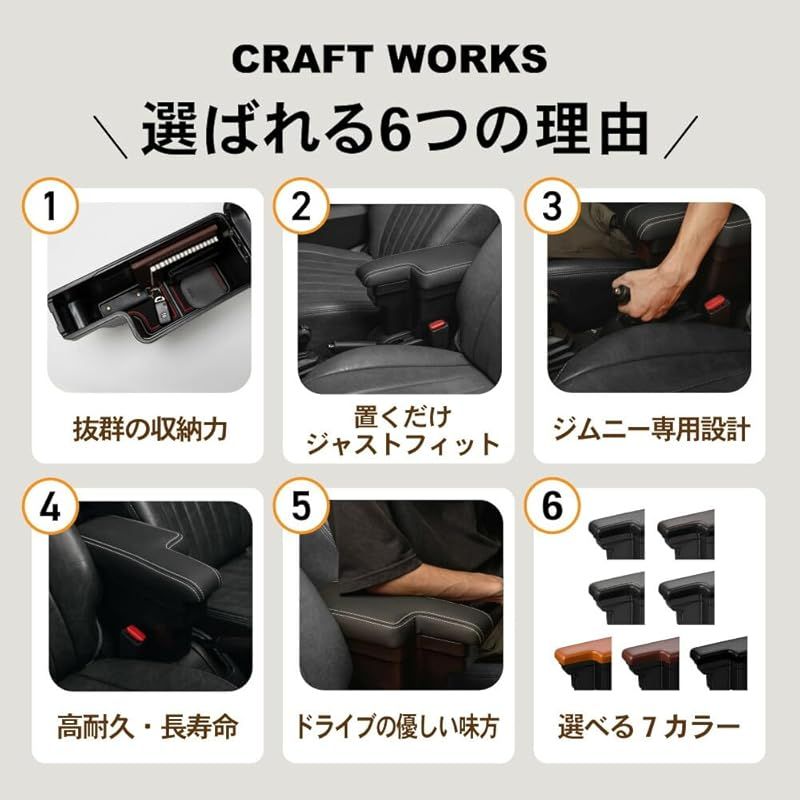 CRAFT WORKS

\ 選ばれる6つの理由 /

1
抜群の収納力

2
置くだけ
ジャストフィット

3
ジムニー専用設計

4
高耐久・長寿命

5
ドライブの優しい味方

6
選べる 7 カラー