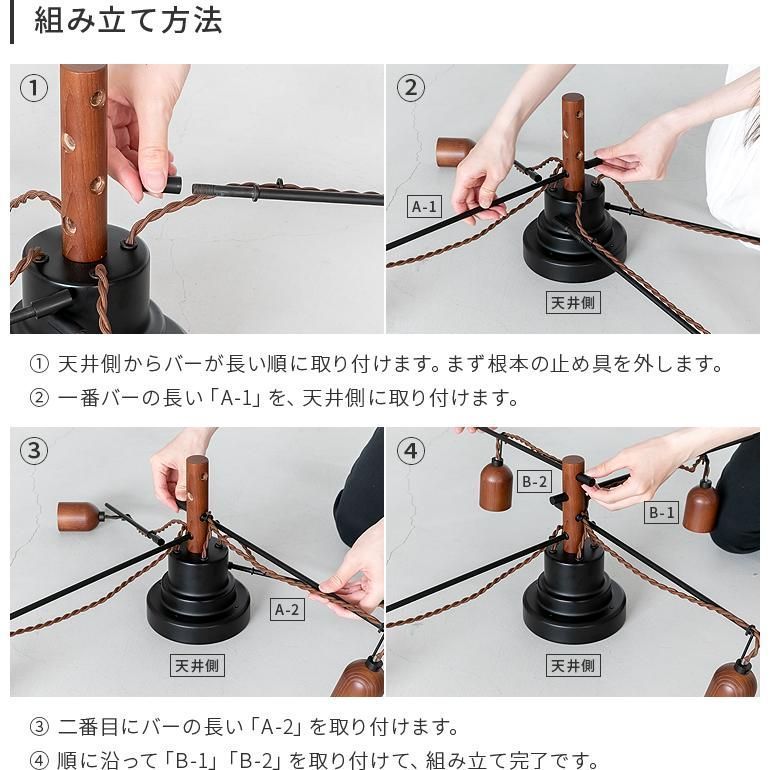 組み立て方法

①

②

A-1

天井側

① 天井側からバーが長い順に取り付けます。まず根本の止め具を外します。
② 一番バーの長い「A-1」を、天井側に取り付けます。

③

A-2

天井側

④

B-2

B-1

天井側

③ 二番目にバーの長い「A-2」を取り付けます。
④ 順に沿って「B-1」「B-2」を取り付けて、組み立て完了です。