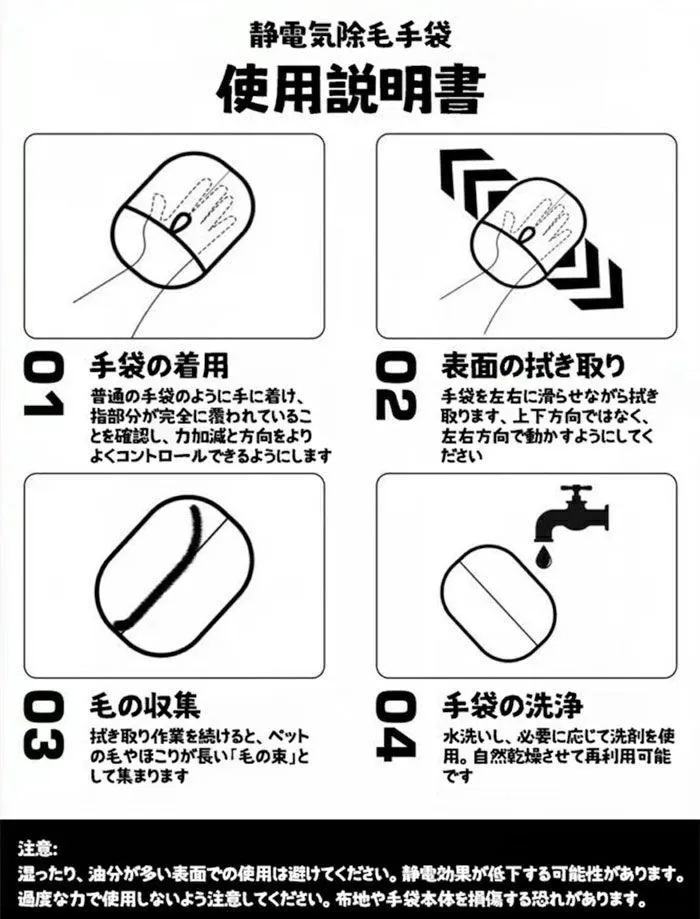 静電気除毛手袋
使用説明書

01
手袋の着用
普通の手袋のように手に着け、指部分が完全に覆われていることを確認し、力加減と方向をよりよくコントロールできるようにします

02
表面の拭き取り
手袋を左右に滑らせながら拭き取ります、上下方向ではなく、左右方向で動かすようにしてください

03
毛の収集
拭き取り作業を続けると、ペットの毛やほこりが長い「毛の束」として集まります

04
手袋の洗浄
水洗いし、必要に応じて洗剤を使用。自然乾燥させて再利用可能です

注意:
湿ったり、油分が多い表面での使用は避けてください。静電効果が低下する可能性があります。
過度な力で使用しないよう注意してください。布地や手袋本体を損傷する恐れがあります。