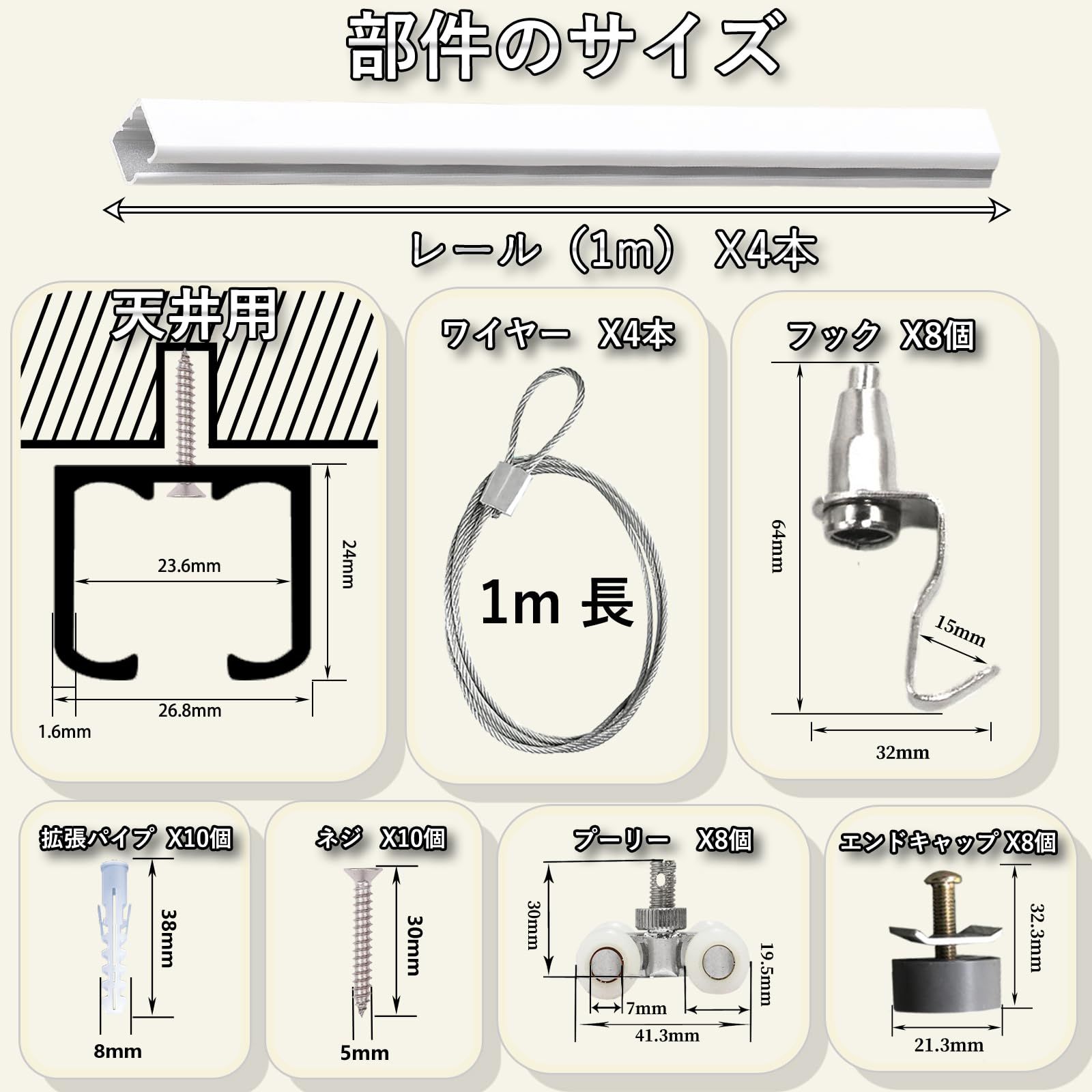 部件のサイズ

レール（1m） X4本

天井用

23.6mm

24mm

26.8mm

1.6mm

ワイヤー X4本

1m 長

フック X8個

64mm

15mm

32mm

拡張パイプ X10個

38mm

8mm

ネジ X10個

30mm

5mm

プーリー X8個

30mm

19.5mm

7mm

41.3mm

エンドキャップ X8個

32.3mm

21.3mm