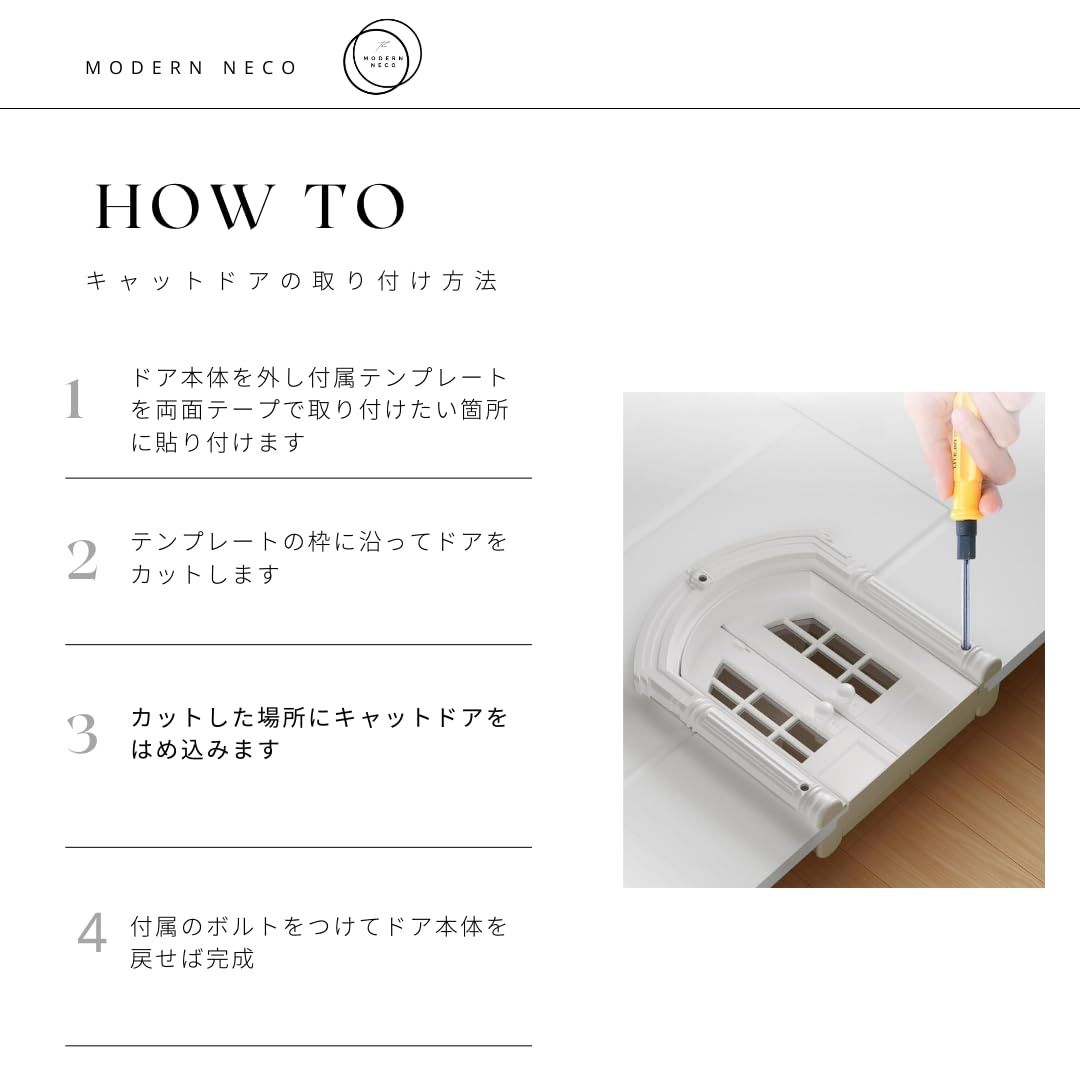 MODERN NECO

The MODERN NECO

HOW TO

キャットドアの取り付け方法

1 ドア本体を外し付属テンプレートを両面テープで取り付けたい箇所に貼り付けます

2 テンプレートの枠に沿ってドアをカットします

3 カットした場所にキャットドアをはめ込みます

4 付属のボルトをつけてドア本体を戻せば完成