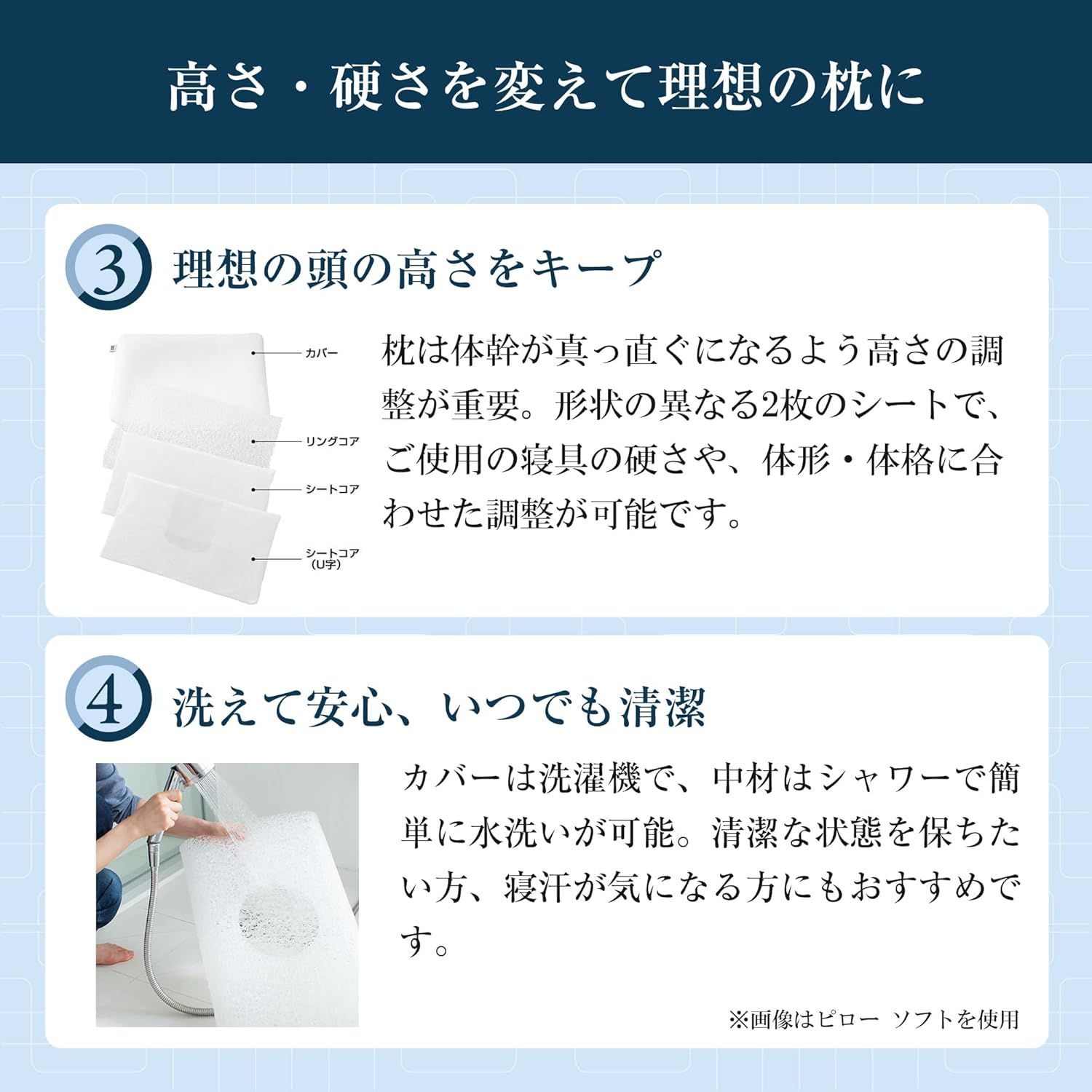 高さ・硬さを変えて理想の枕に

3 理想の頭の高さをキープ

カバー

リングコア

シートコア

シートコア
（U字）

枕は体幹が真っ直ぐになるよう高さの調整が重要。形状の異なる2枚のシートで、ご使用の寝具の硬さや、体形・体格に合わせた調整が可能です。

4 洗えて安心、いつでも清潔

カバーは洗濯機で、中材はシャワーで簡単に水洗いが可能。清潔な状態を保ちたい方、寝汗が気になる方にもおすすめです。

※画像はピロー ソフトを使用