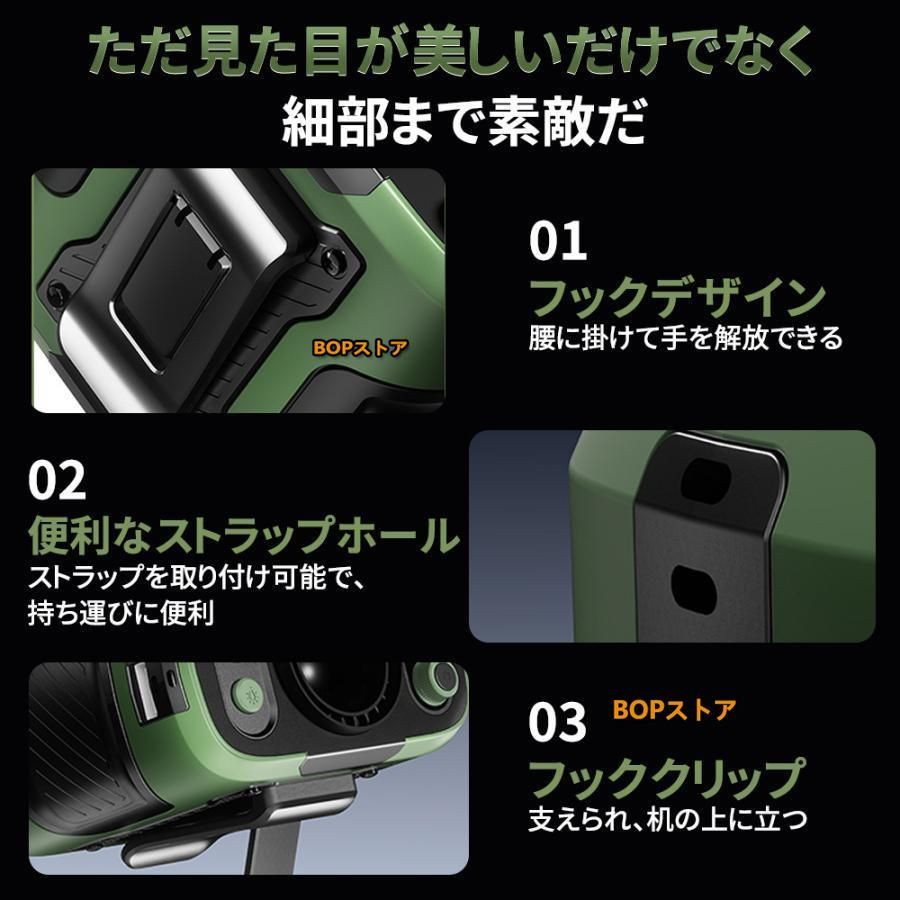 ただ見た目が美しいだけでなく
細部まで素敵だ

BOPストア

01
フックデザイン
腰に掛けて手を解放できる

02
便利なストラップホール
ストラップを取り付け可能で、
持ち運びに便利

03 BOPストア
フッククリップ
支えられ、机の上に立つ