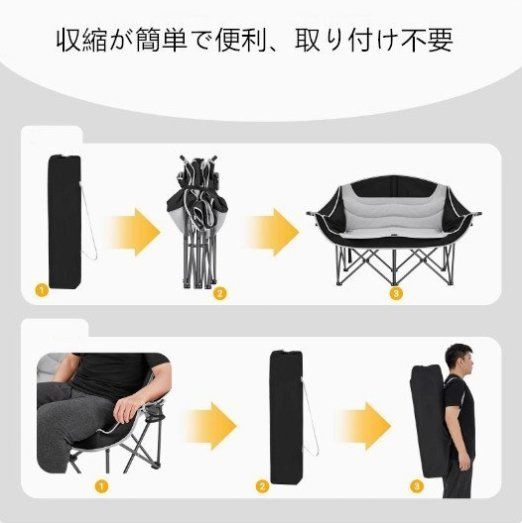 収縮が簡単で便利、取り付け不要

1

2

3

1

2

3