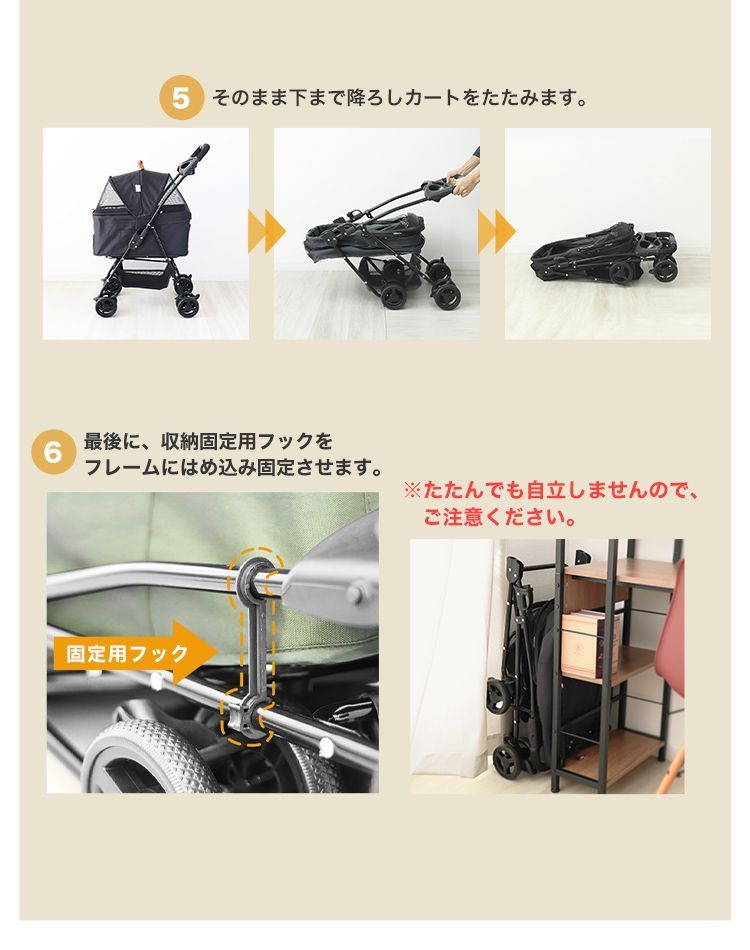 5 そのまま下まで降ろしカートをたたみます。

6 最後に、収納固定用フックをフレームにはめ込み固定させます。

固定用フック

※たたんでも自立しませんので、ご注意ください。