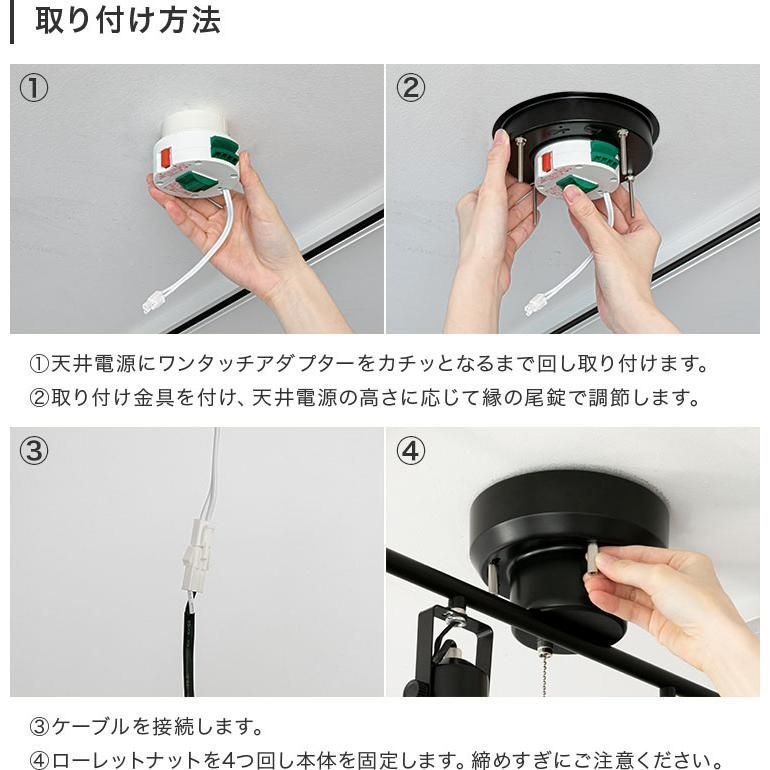 取り付け方法

①

②

①天井電源にワンタッチアダプターをカチッとなるまで回し取り付けます。
②取り付け金具を付け、天井電源の高さに応じて縁の尾錠で調節します。

③

④

③ケーブルを接続します。
④ローレットナットを4つ回し本体を固定します。締めすぎにご注意ください。