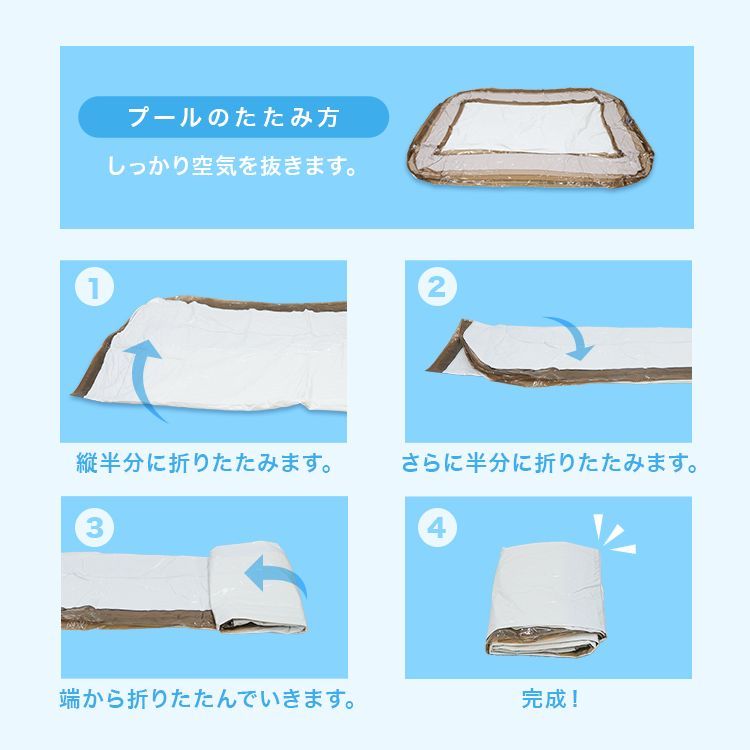 プールのたたみ方

しっかり空気を抜きます。

1

縦半分に折りたたみます。

2

さらに半分に折りたたみます。

3

端から折りたたんでいきます。

4

完成！