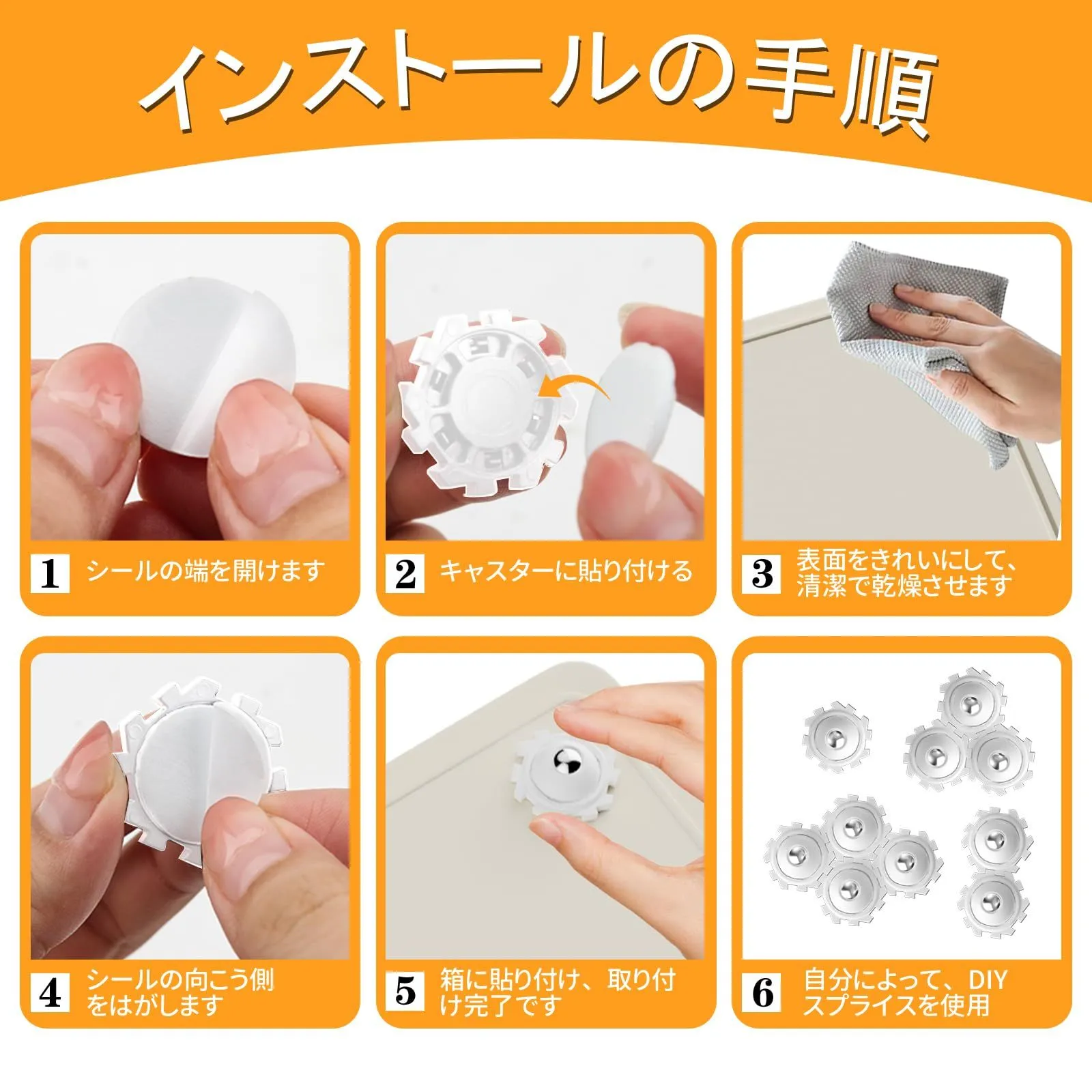 インストールの手順

1 シールの端を開けます

2 キャスターに貼り付ける

3 表面をきれいにして、清潔で乾燥させます

4 シールの向こう側をはがします

5 箱に貼り付け、取り付け完了です

6 自分によって、DIYスプライスを使用