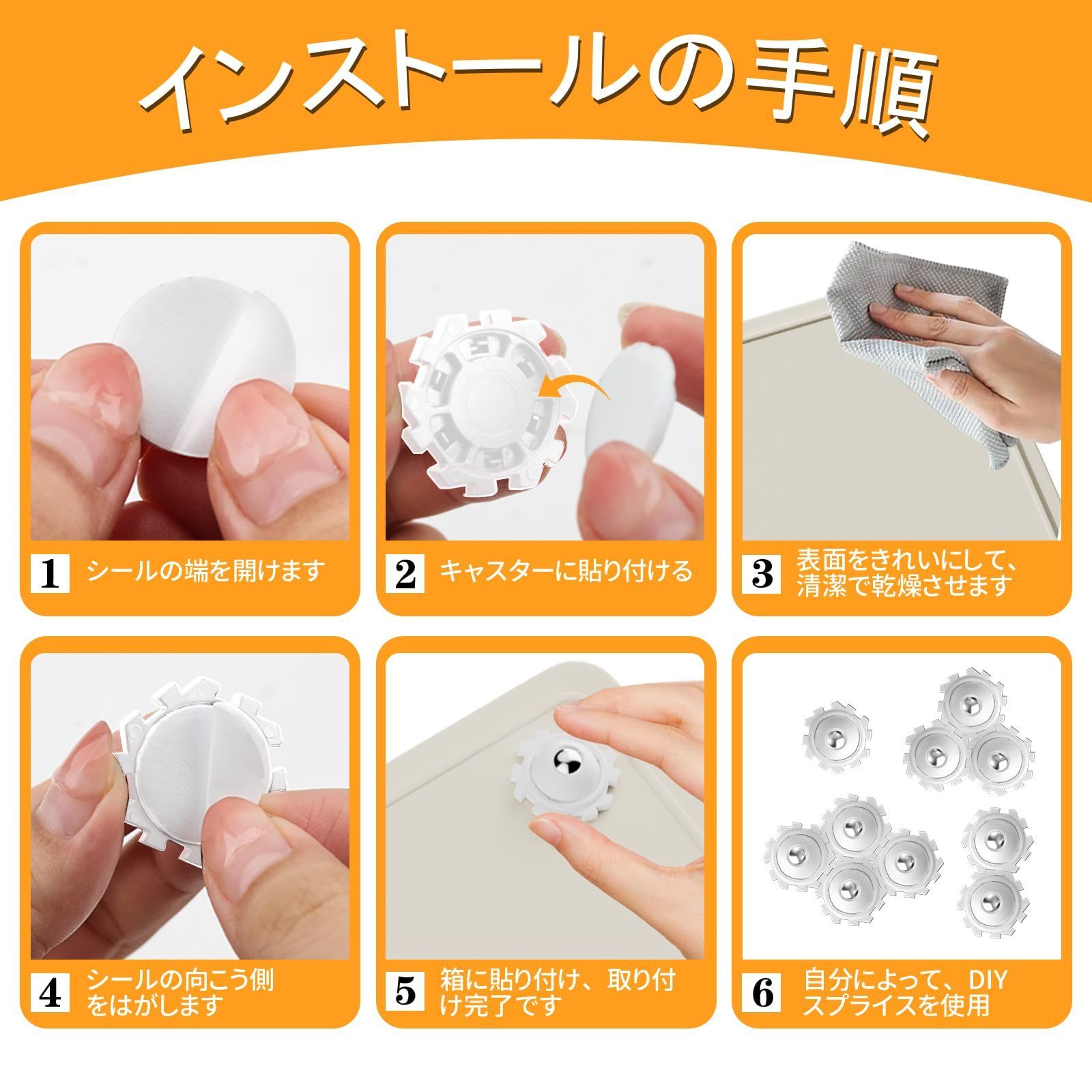 インストールの手順

1 シールの端を開けます

2 キャスターに貼り付ける

3 表面をきれいにして、清潔で乾燥させます

4 シールの向こう側をはがします

5 箱に貼り付け、取り付け完了です

6 自分によって、DIYスプライスを使用