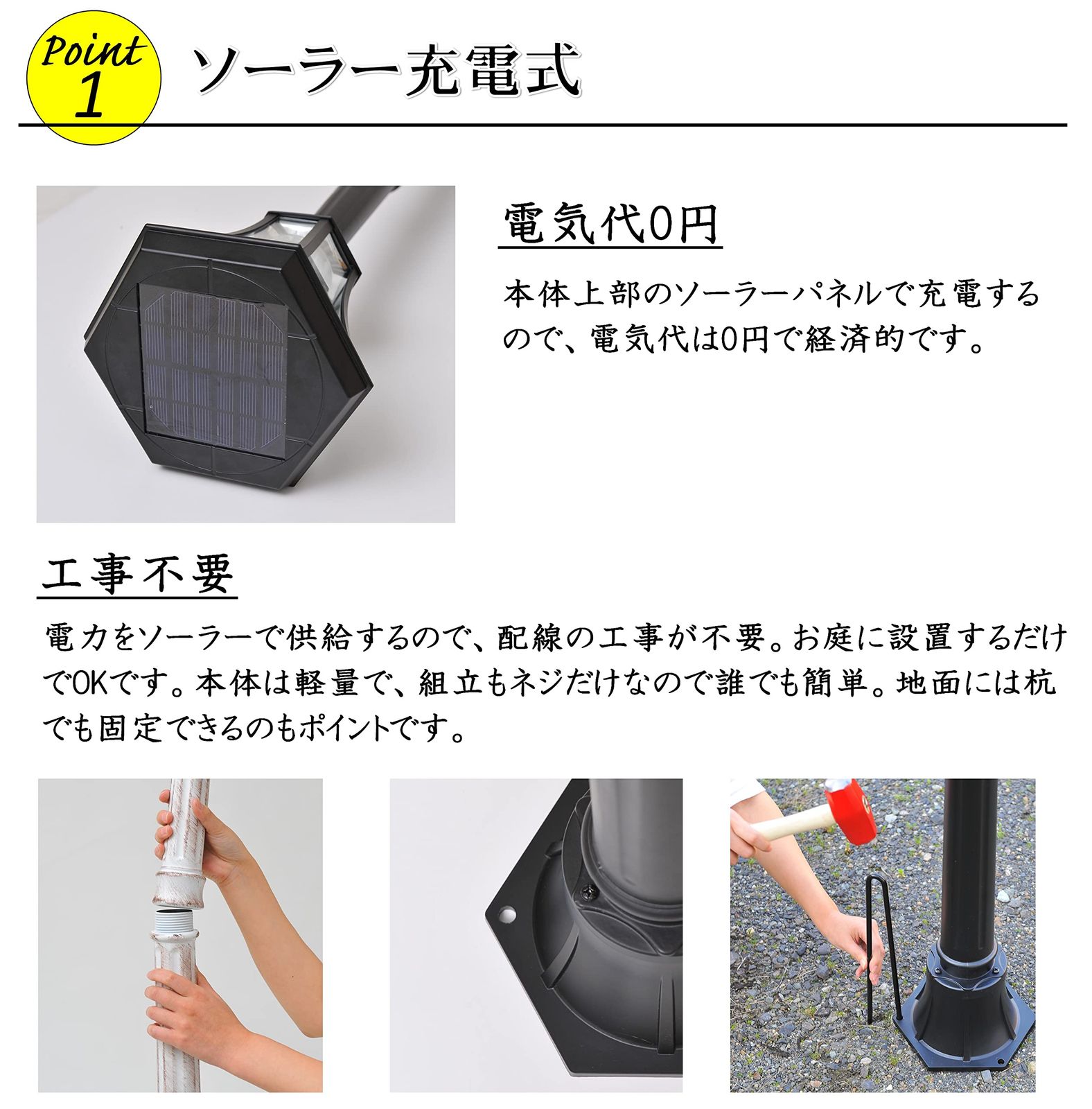 Point 1

ソーラー充電式

電気代0円

本体上部のソーラーパネルで充電するので、電気代は0円で経済的です。

工事不要

電力をソーラーで供給するので、配線の工事が不要。お庭に設置するだけでOKです。本体は軽量で、組立もネジだけなので誰でも簡単。地面には杭でも固定できるのもポイントです。