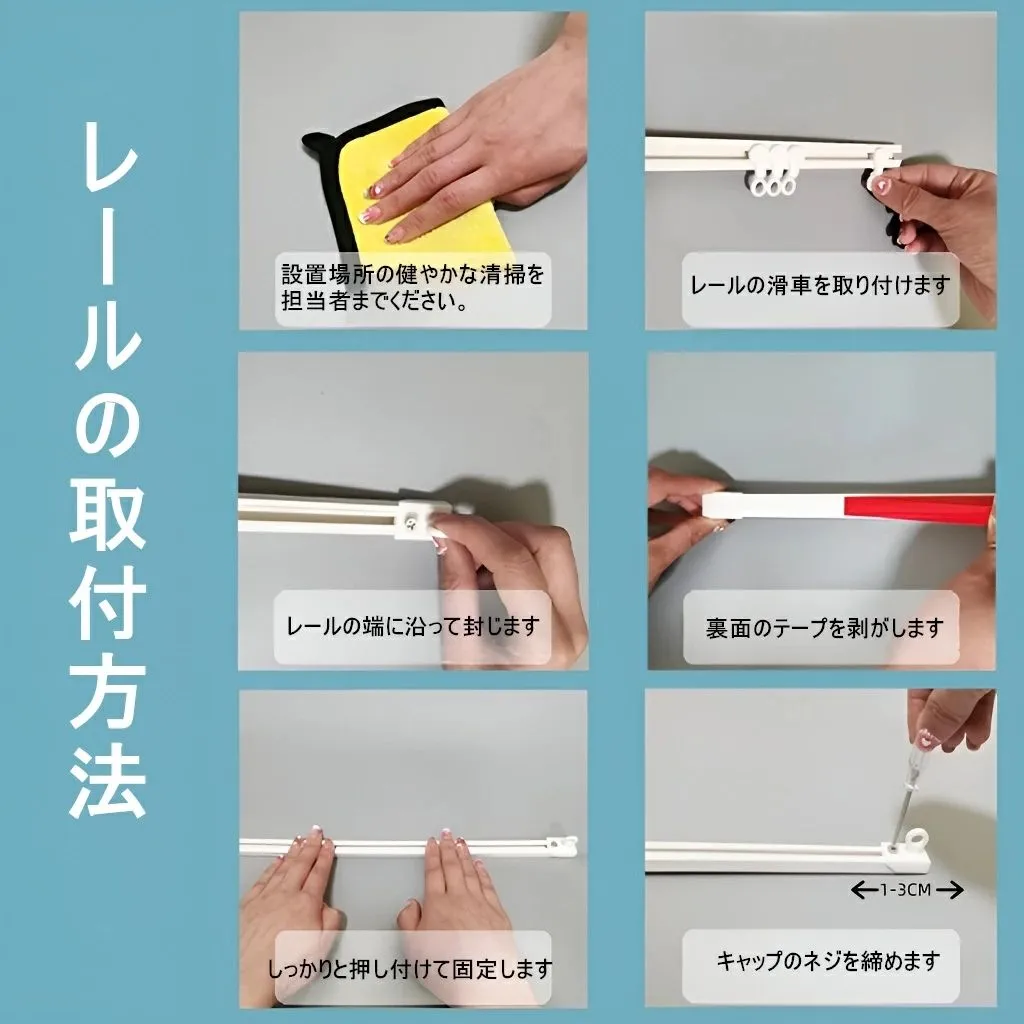 レールの取付方法

設置場所の健やかな清掃を担当者までください。

レールの滑車を取り付けます

レールの端に沿って封じます

裏面のテープを剥がします

しっかりと押し付けて固定します

1-3CM

キャップのネジを締めます