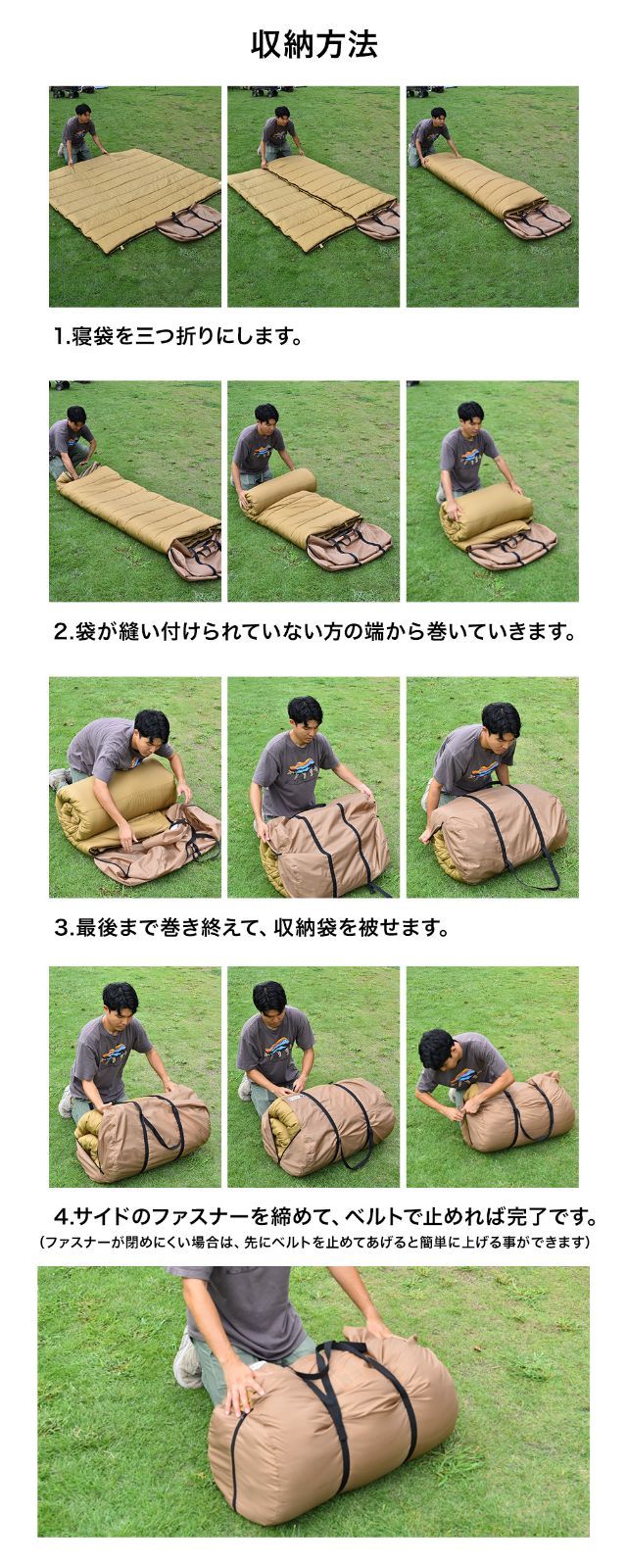 収納方法

1.寝袋を三つ折りにします。

2.袋が縫い付けられていない方の端から巻いていきます。

3.最後まで巻き終えて、収納袋を被せます。

4.サイドのファスナーを締めて、ベルトで止めれば完了です。
（ファスナーが閉めにくい場合は、先にベルトを止めてあげると簡単に上げる事ができます）