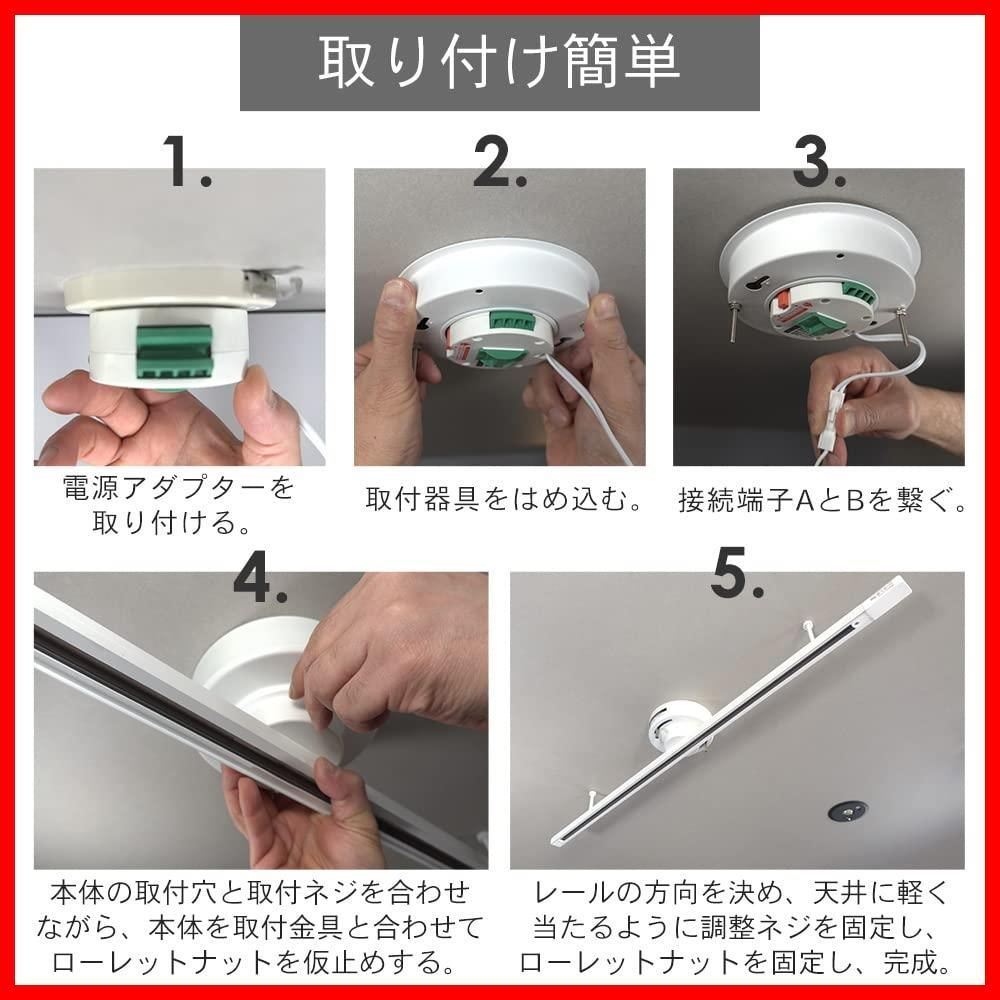 取り付け簡単

1.

電源アダプターを取り付ける。

2.

取付器具をはめ込む。

3.

接続端子AとBを繋ぐ。

4.

本体の取付穴と取付ネジを合わせながら、本体を取付金具と合わせてローレットナットを仮止めする。

5.

レールの方向を決め、天井に軽く当たるように調整ネジを固定し、ローレットナットを固定し、完成。