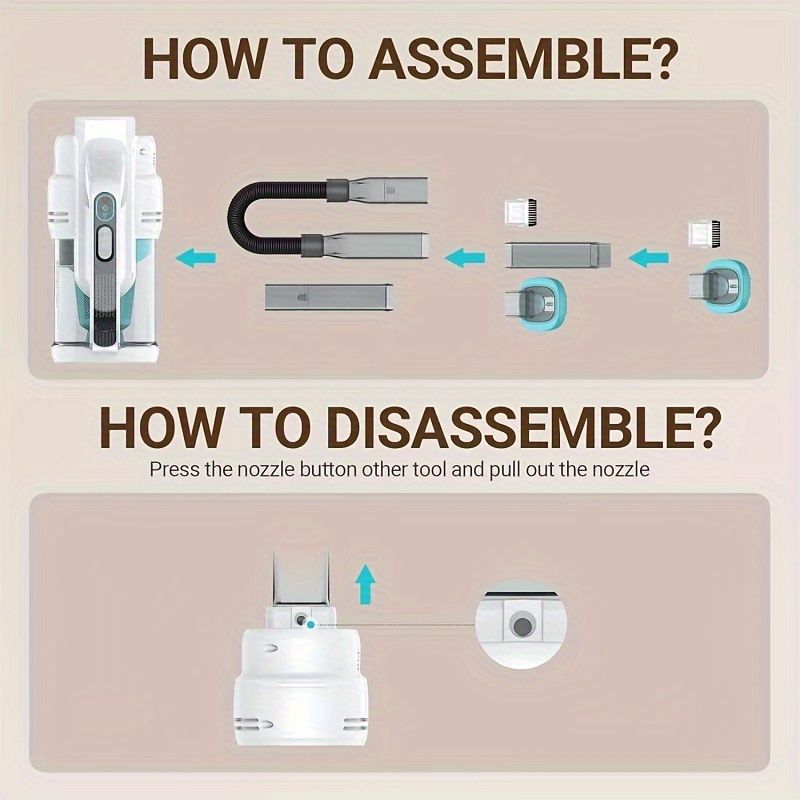 HOW TO ASSEMBLE?

HOW TO DISASSEMBLE?

Press the nozzle button other tool and pull out the nozzle