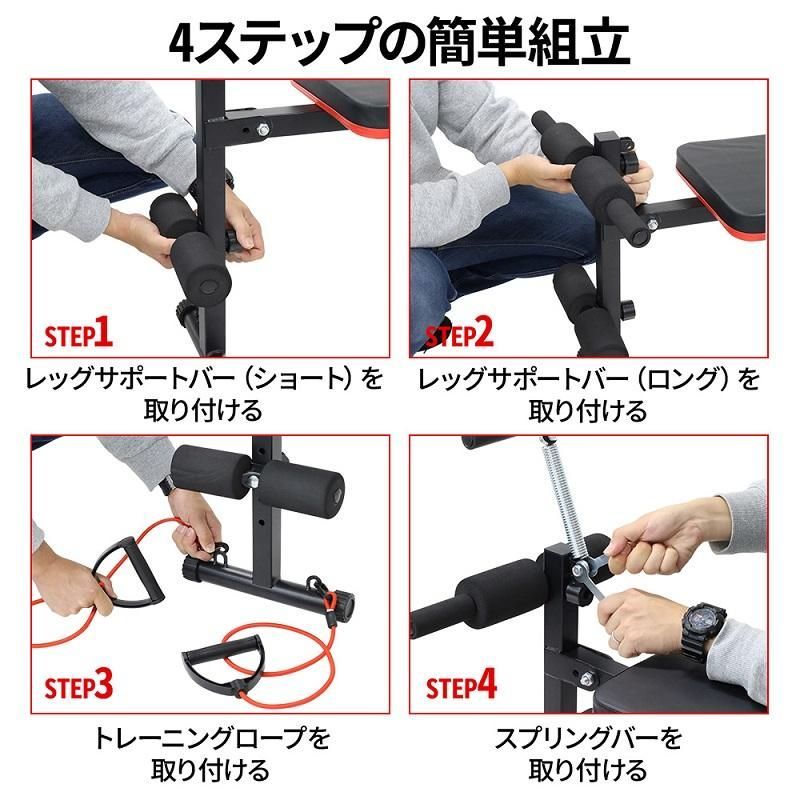 4ステップの簡単組立

STEP1

レッグサポートバー（ショート）を取り付ける

STEP2

レッグサポートバー（ロング）を取り付ける

STEP3

トレーニングロープを取り付ける

STEP4

スプリングバーを取り付ける