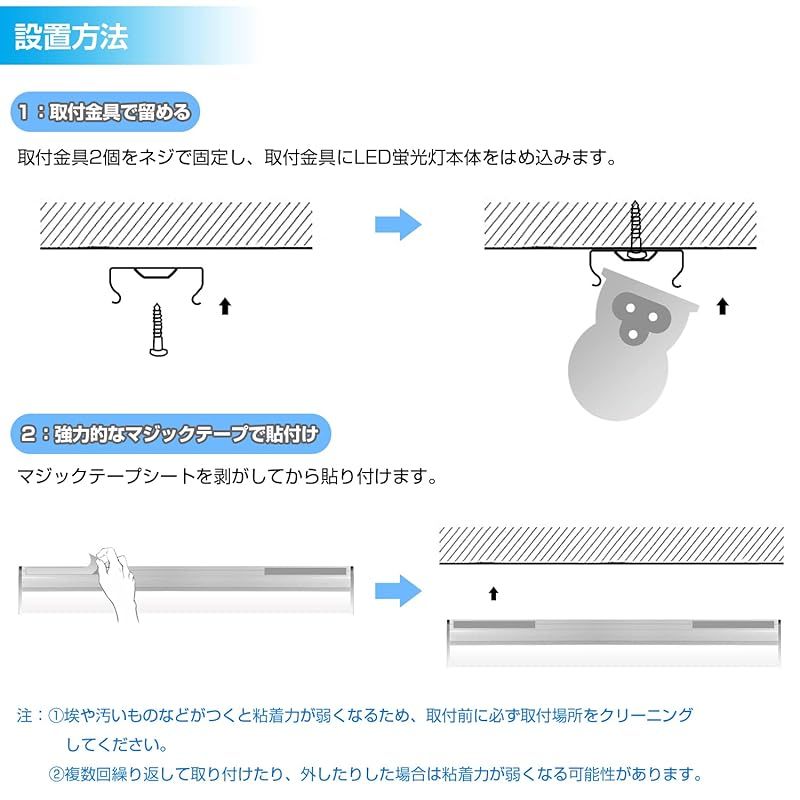 設置方法

1：取付金具で留める

取付金具2個をネジで固定し、取付金具にLED蛍光灯本体をはめ込みます。

2：強力的なマジックテープで貼付け

マジックテープシートを剥がしてから貼り付けます。

注：①埃や汚いものなどがつくと粘着力が弱くなるため、取付前に必ず取付場所をクリーニングしてください。

②複数回繰り返して取り付けたり、外したりした場合は粘着力が弱くなる可能性があります。