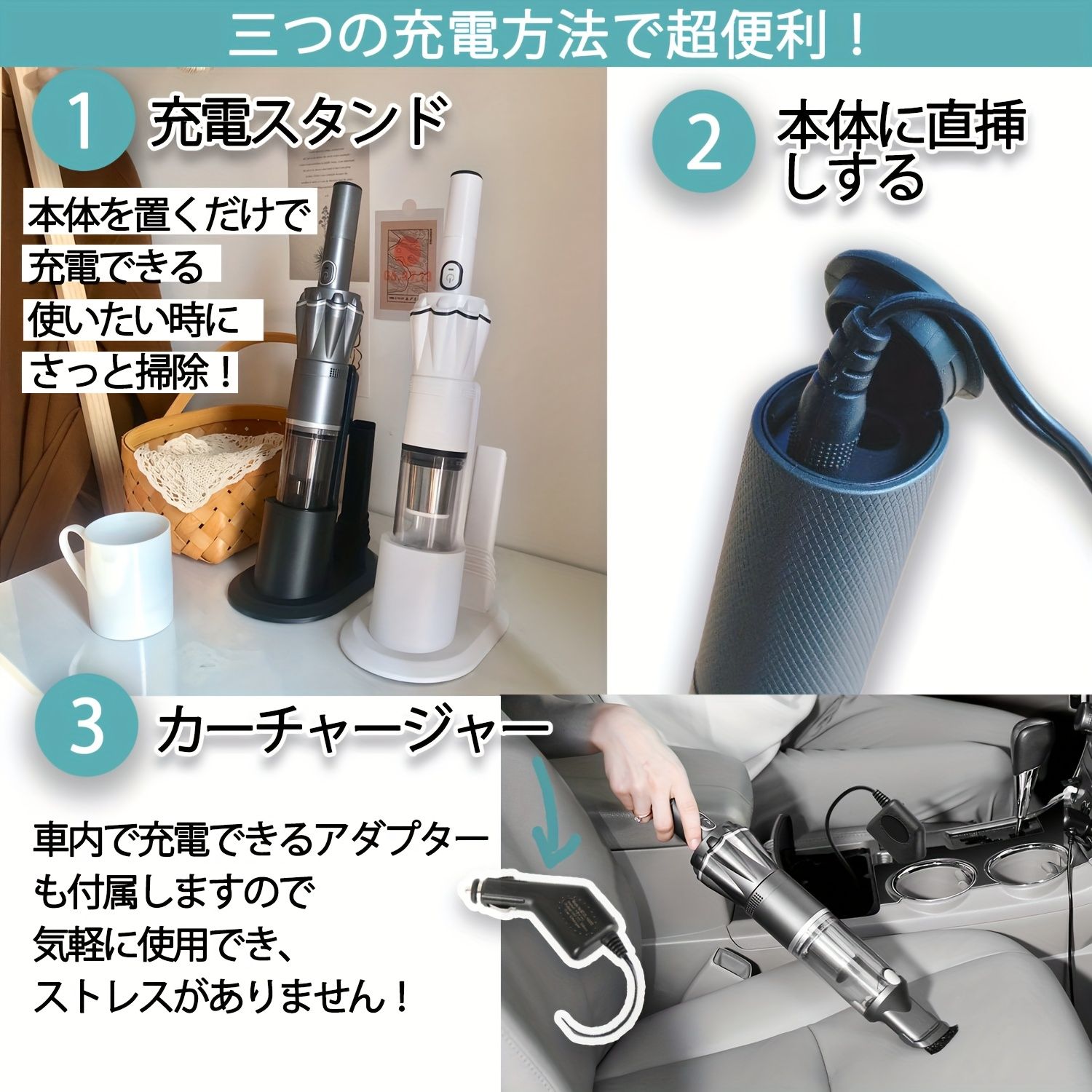 三つの充電方法で超便利！

1 充電スタンド

本体を置くだけで
充電できる
使いたい時に
さっと掃除！

2 本体に直挿しする

3 カーチャージャー

車内で充電できるアダプターも付属しますので
気軽に使用でき、
ストレスがありません！