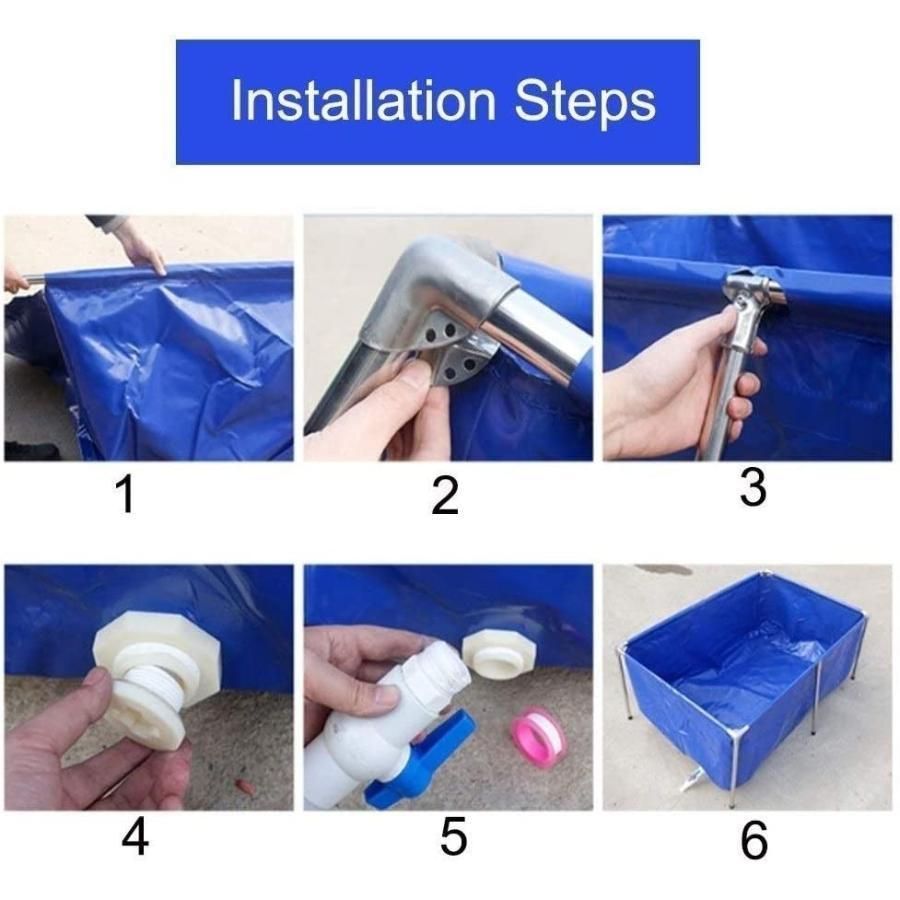 Installation Steps

1

2

3

4

5

6