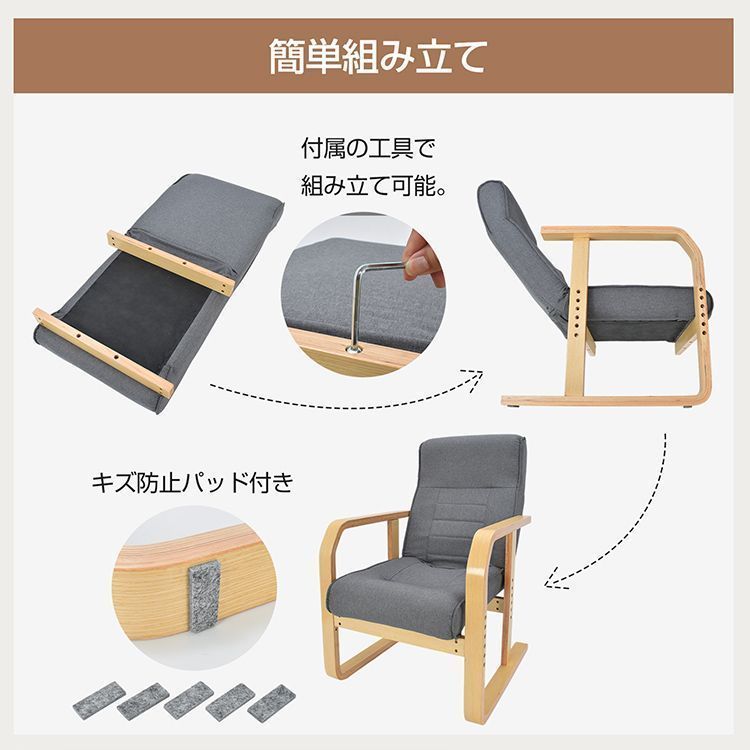 簡単組み立て

付属の工具で
組み立て可能。

キズ防止パッド付き