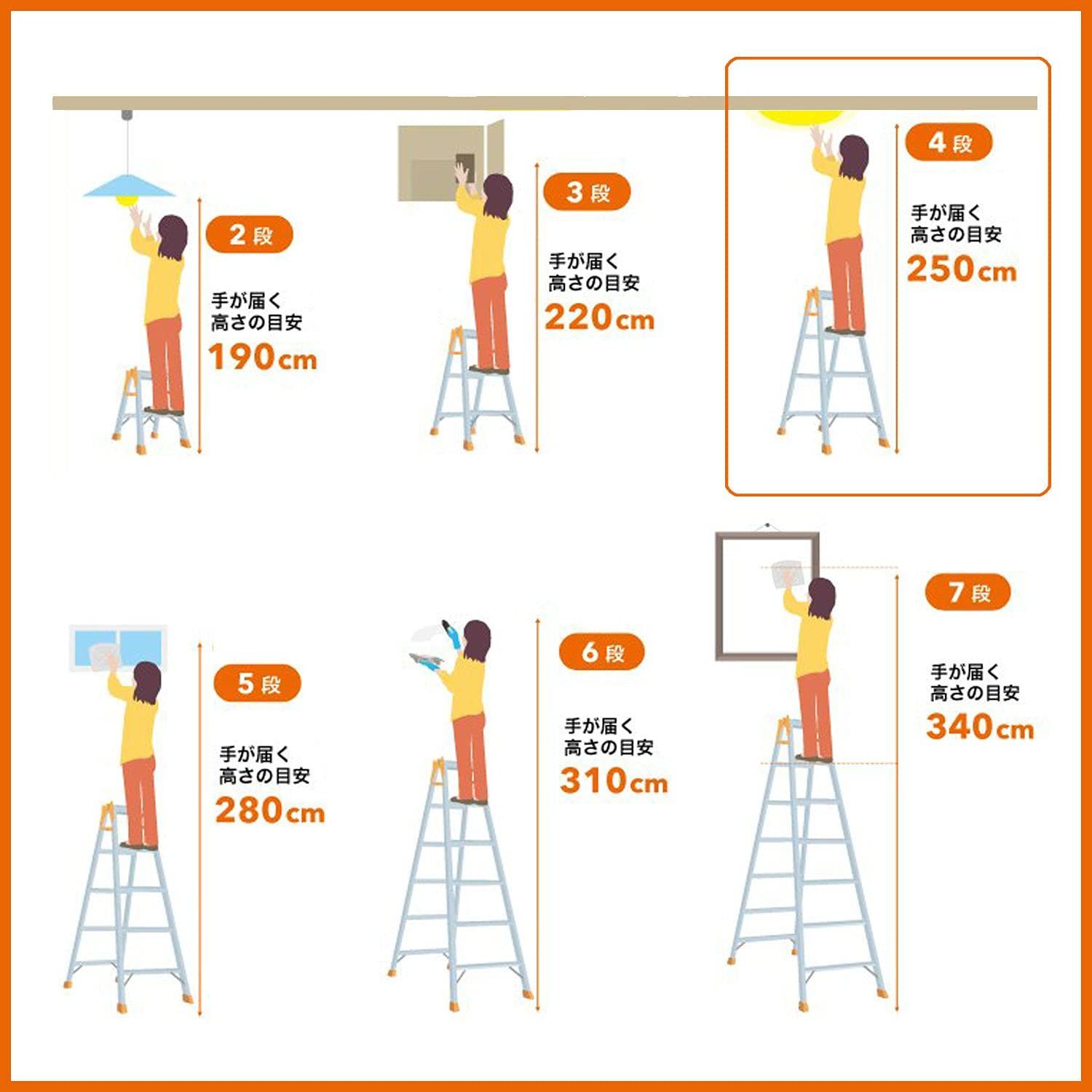 2段
手が届く
高さの目安
190cm

3段
手が届く
高さの目安
220cm

4段
手が届く
高さの目安
250cm

5段
手が届く
高さの目安
280cm

6段
手が届く
高さの目安
310cm

7段
手が届く
高さの目安
340cm