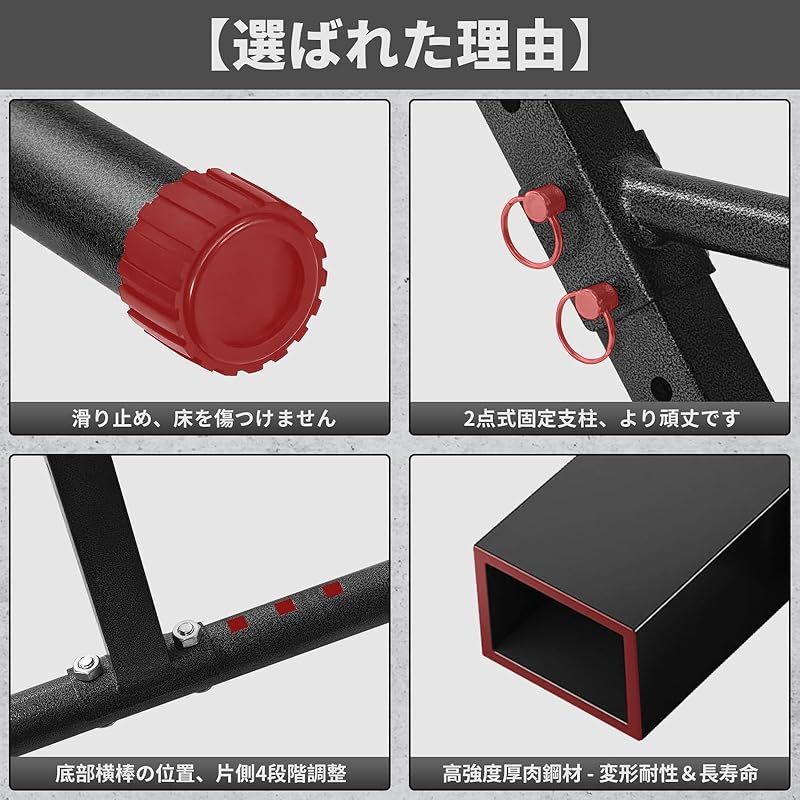 【選ばれた理由】

滑り止め、床を傷つけません

2点式固定支柱、より頑丈です

底部横棒の位置、片側4段階調整

高強度厚肉鋼材 - 変形耐性＆長寿命