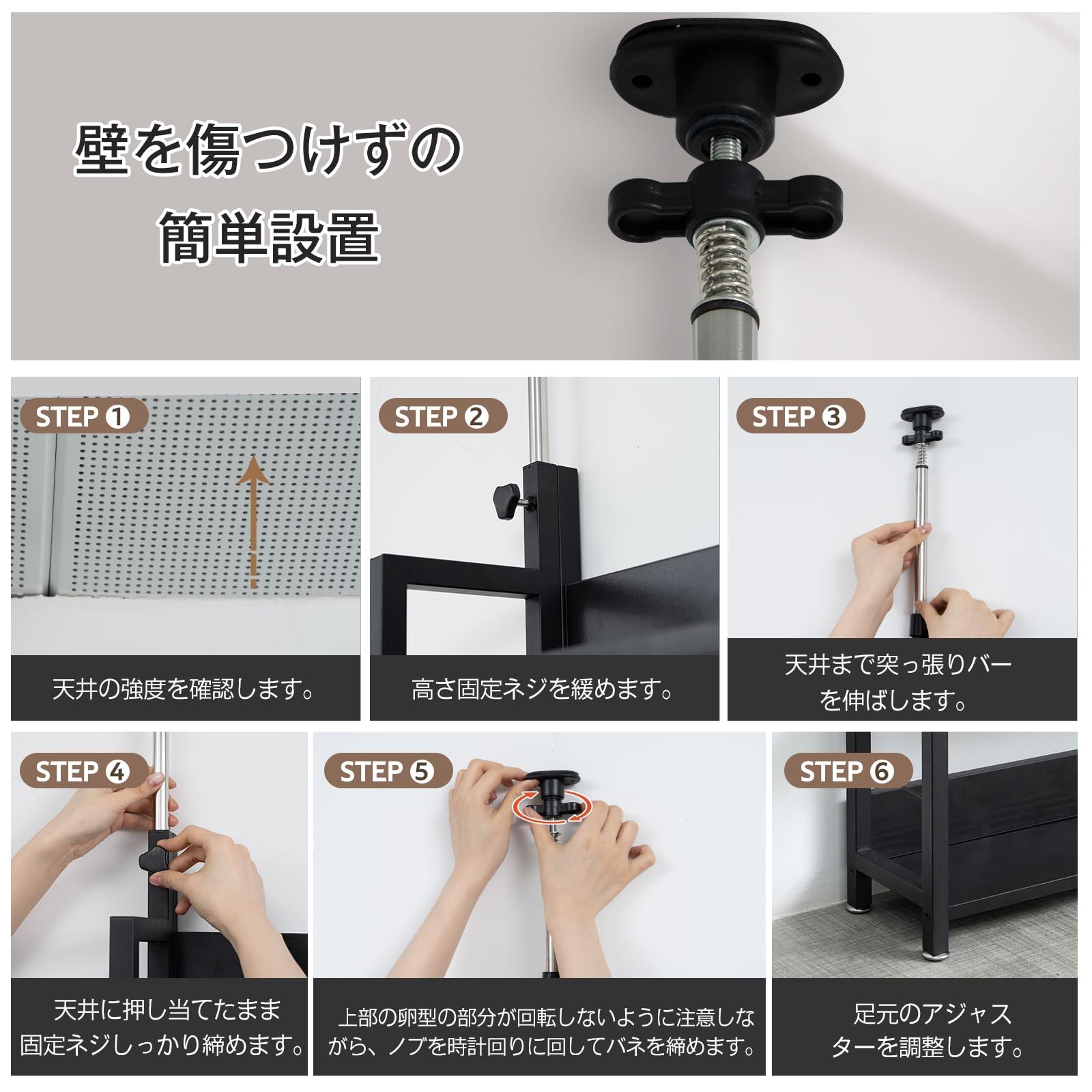 壁を傷つけずの
簡単設置

STEP ❶
天井の強度を確認します。

STEP ❷
高さ固定ネジを緩めます。

STEP ❸
天井まで突っ張りバーを伸ばします。

STEP ❹
天井に押し当てたまま固定ネジしっかり締めます。

STEP ❺
上部の卵型の部分が回転しないように注意しながら、ノブを時計回りに回してバネを締めます。

STEP ❻
足元のアジャスターを調整します。