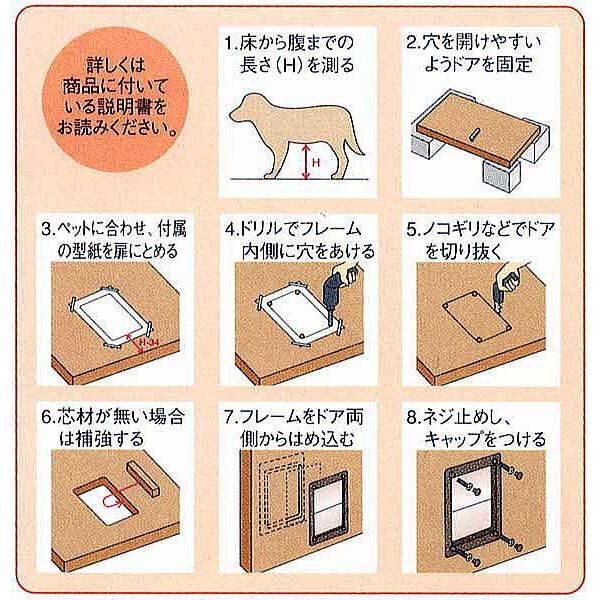 詳しくは商品に付いている説明書をお読みください。

1.床から腹までの長さ（H）を測る

H

2.穴を開けやすいようドアを固定

3.ペットに合わせ、付属の型紙を扉にとめる

H-34

4.ドリルでフレーム内側に穴をあける

5.ノコギリなどでドアを切り抜く

6.芯材が無い場合は補強する

7.フレームをドア両側からはめ込む

8.ネジ止めし、キャップをつける