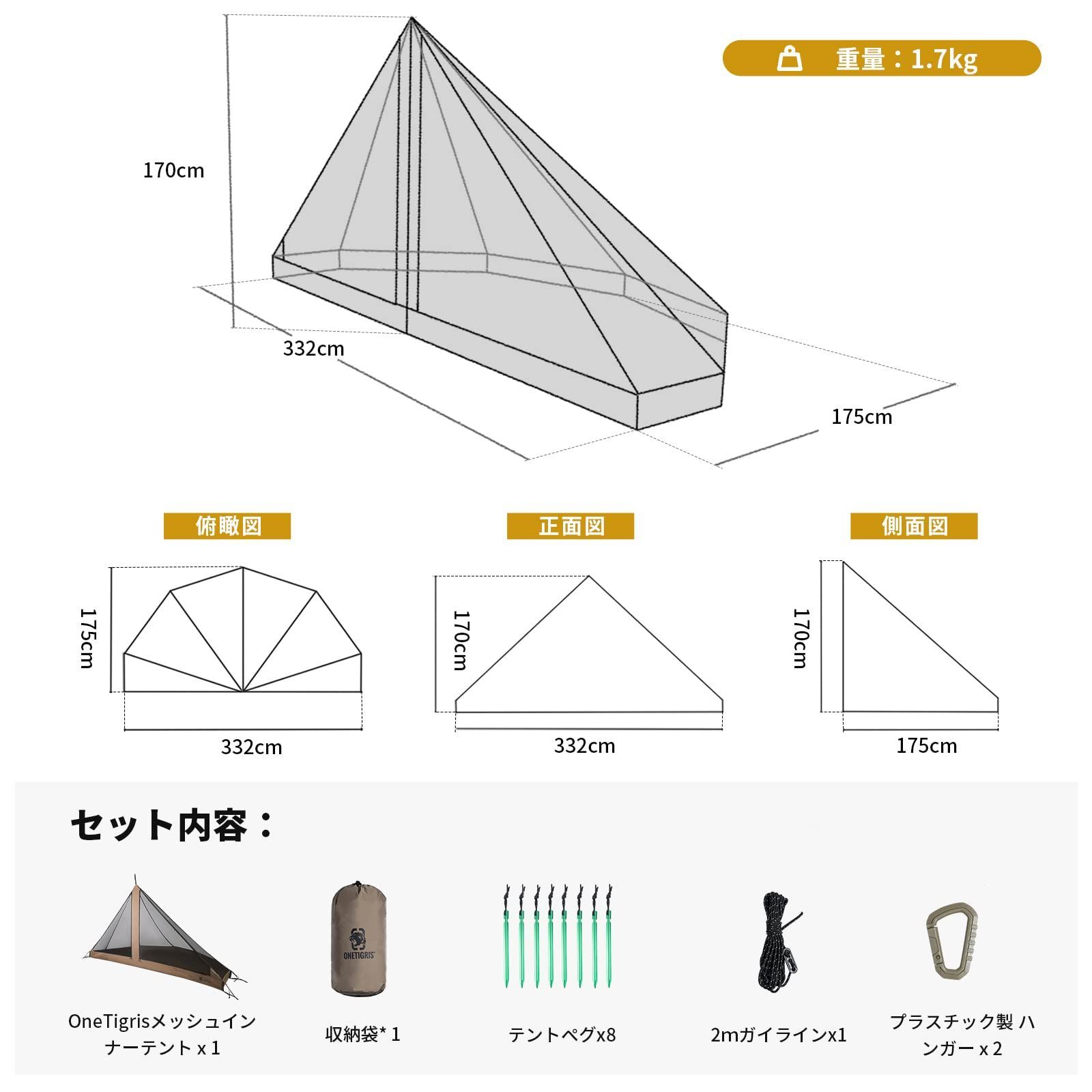 重量：1.7kg

170cm

332cm

175cm

俯瞰図

175cm

332cm

正面図

170cm

332cm

側面図

170cm

175cm

セット内容：

ONETIGRIS

OneTigrisメッシュインナーテント x 1

収納袋* 1

テントペグx8

2mガイラインx1

プラスチック製 ハンガー x 2