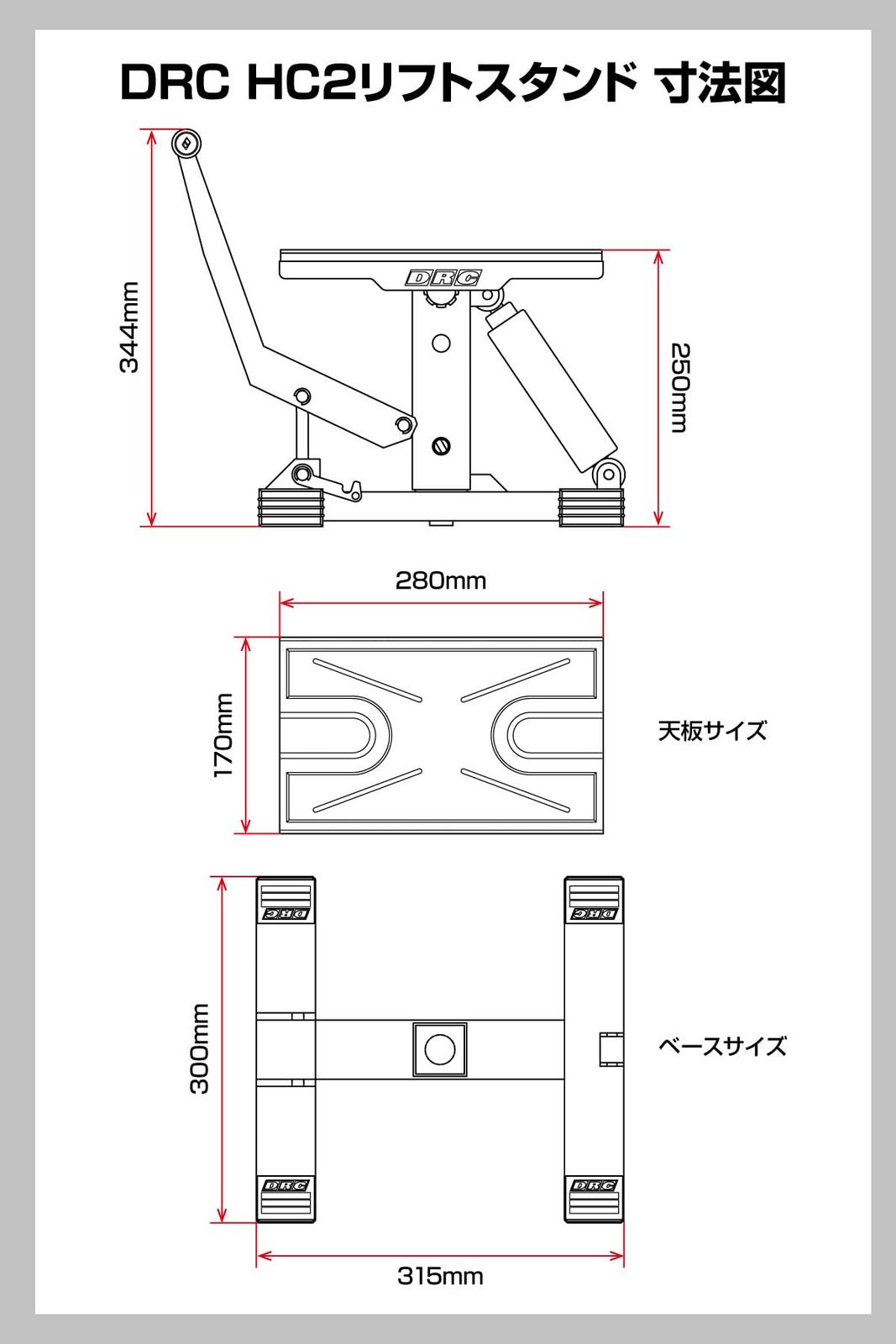 DRC HC2リフトスタンド 寸法図

344mm

DRC

250mm

280mm

170mm

天板サイズ

DRC DRC

300mm

ベースサイズ

DRC DRC

315mm