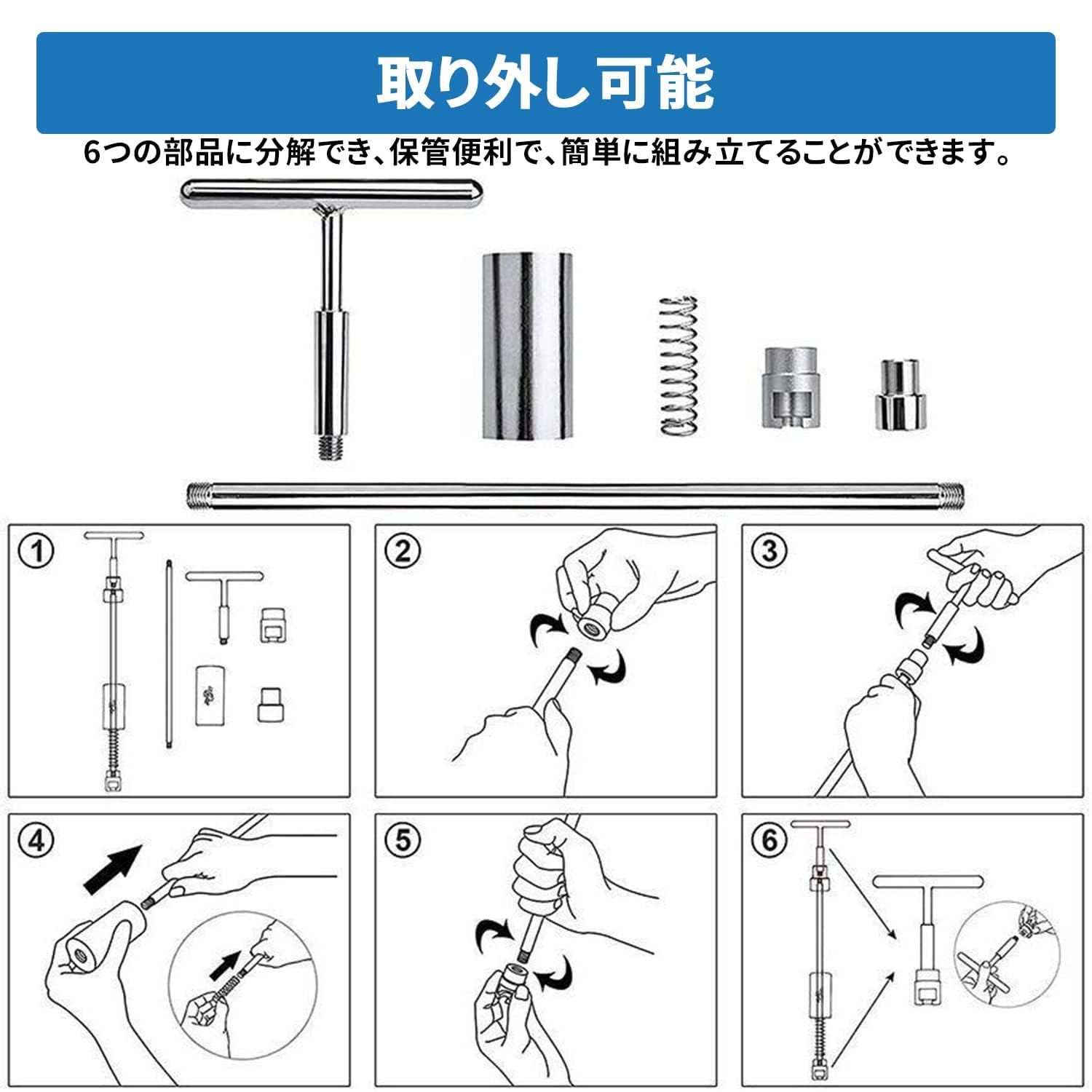 取り外し可能

6つの部品に分解でき、保管便利で、簡単に組み立てることができます。

①

②

③

④

⑤

⑥