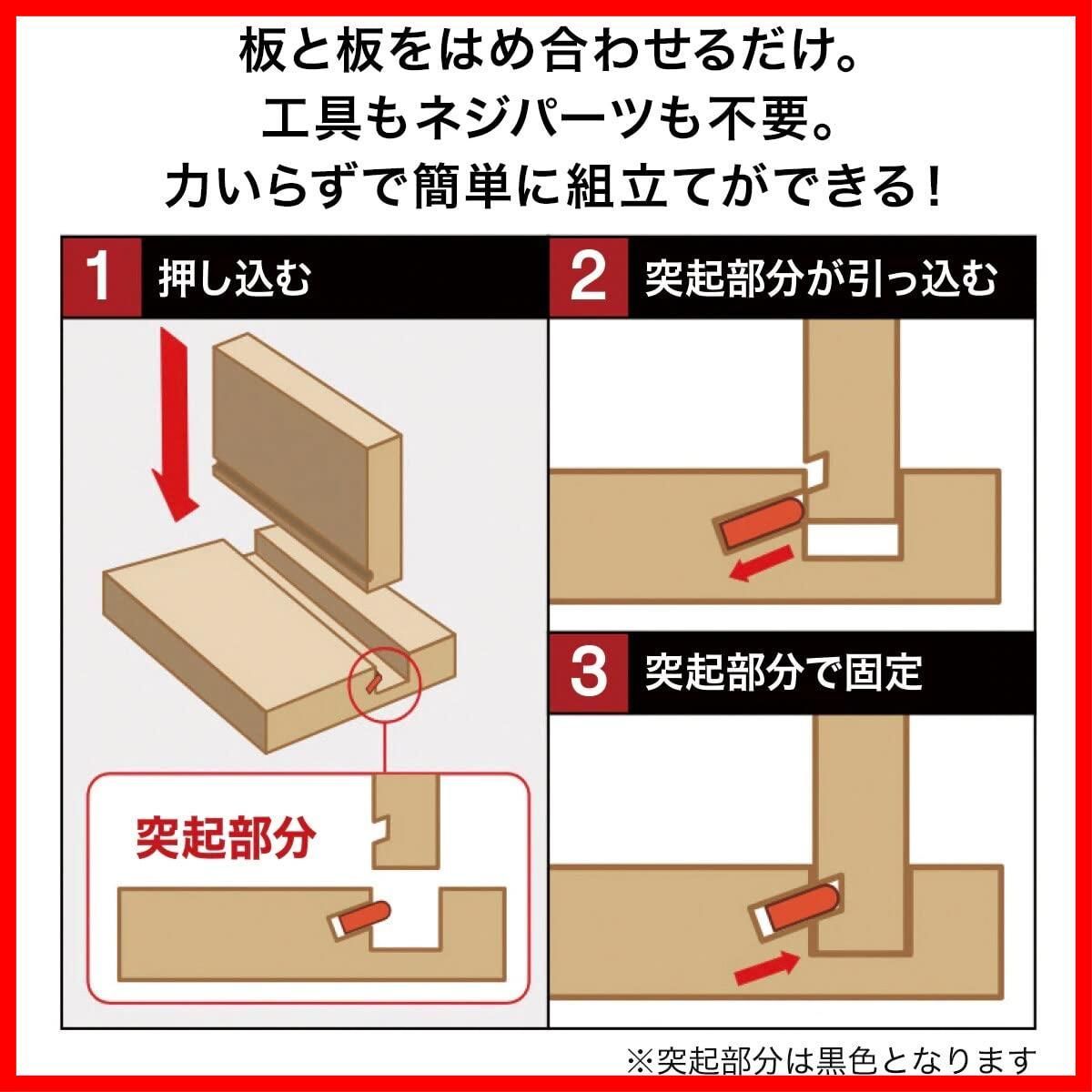 板と板をはめ合わせるだけ。
工具もネジパーツも不要。
力いらずで簡単に組立てができる!

1 押し込む

突起部分

2 突起部分が引っ込む

3 突起部分で固定

※突起部分は黒色となります