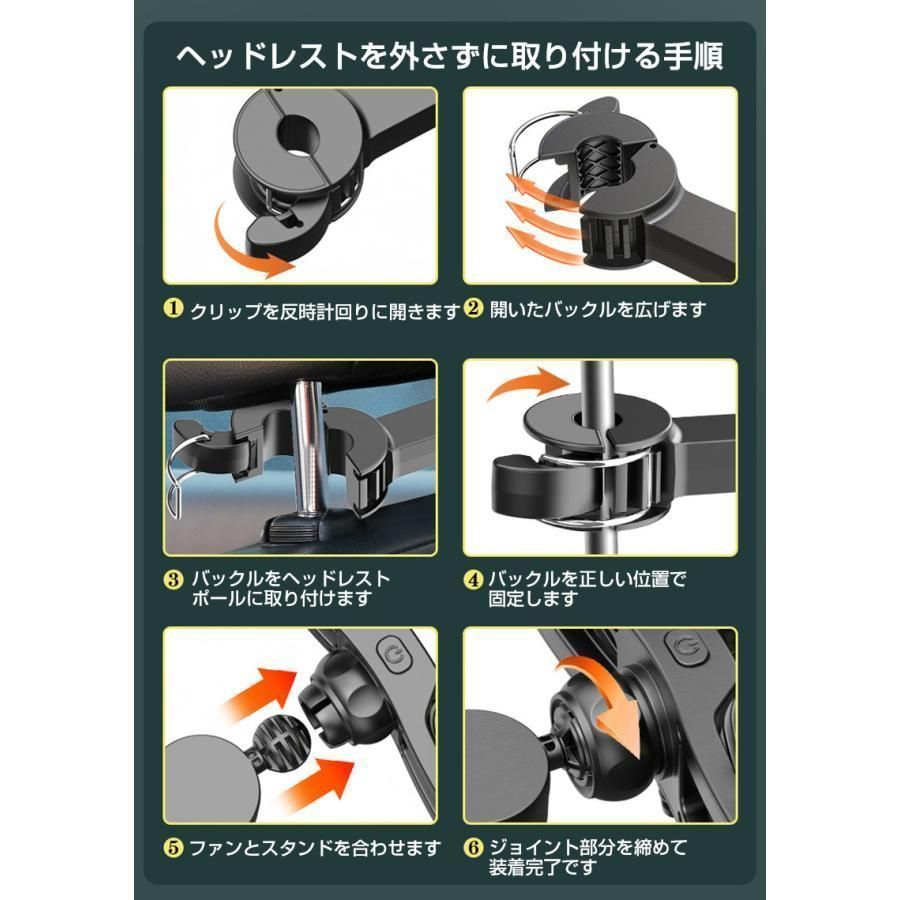 ヘッドレストを外さずに取り付ける手順

❶ クリップを反時計回りに開きます

❷ 開いたバックルを広げます

❸ バックルをヘッドレストポールに取り付けます

❹ バックルを正しい位置で固定します

❺ ファンとスタンドを合わせます

❻ ジョイント部分を締めて装着完了です