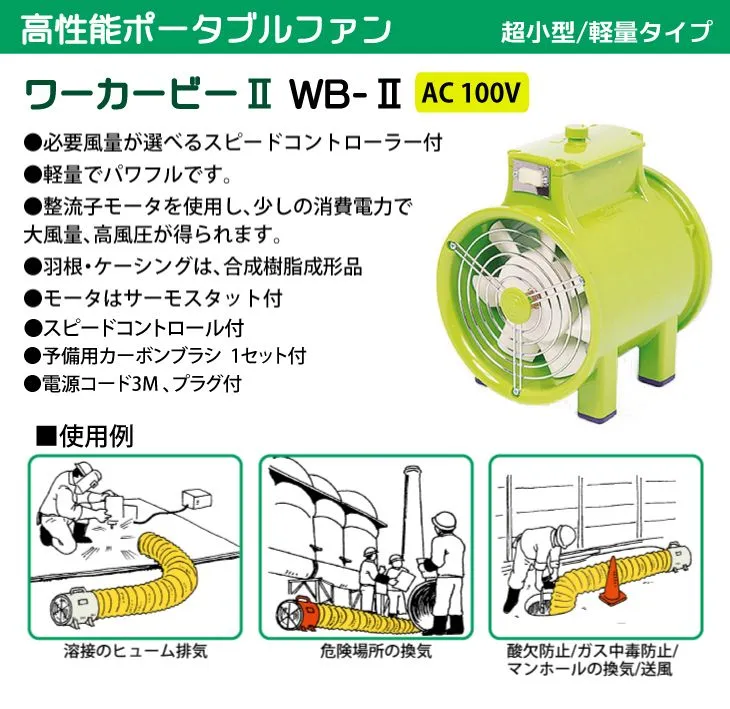 高性能ポータブルファン

超小型/軽量タイプ

ワーカービーⅡ WB-Ⅱ AC 100V

●必要風量が選べるスピードコントローラー付
●軽量でパワフルです。
●整流子モータを使用し、少しの消費電力で大風量、高風圧が得られます。
●羽根・ケーシングは、合成樹脂成形品
●モータはサーモスタット付
●スピードコントロール付
●予備用カーボンブラシ 1セット付
●電源コード3M、プラグ付

■使用例

溶接のヒューム排気

危険場所の換気

酸欠防止/ガス中毒防止/マンホールの換気/送風