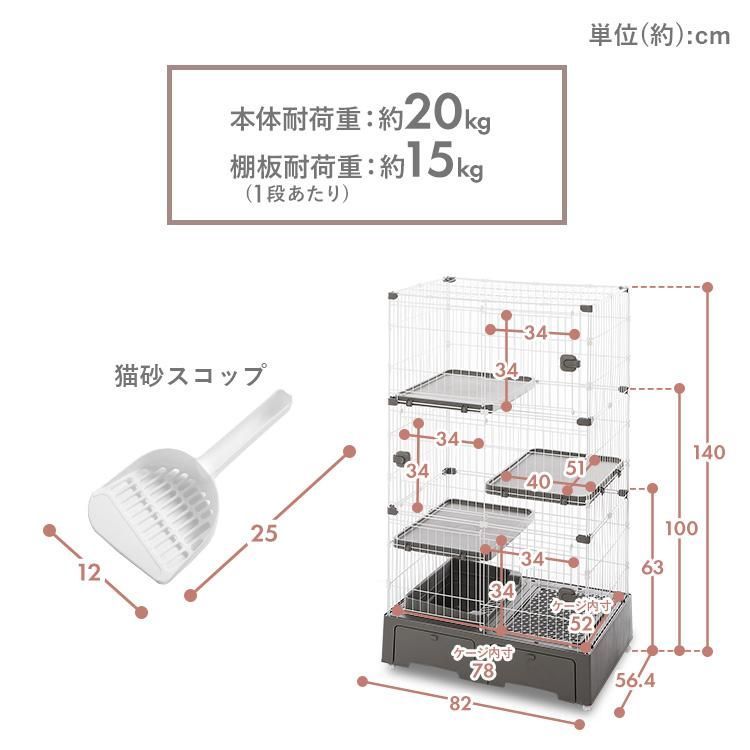 単位(約):cm

本体耐荷重:約20kg
棚板耐荷重:約15kg
(1段あたり)

猫砂スコップ

25
12

34
34
34
34
51
40
34
34
ケージ内寸
52
ケージ内寸
78
140
100
63
56.4
82