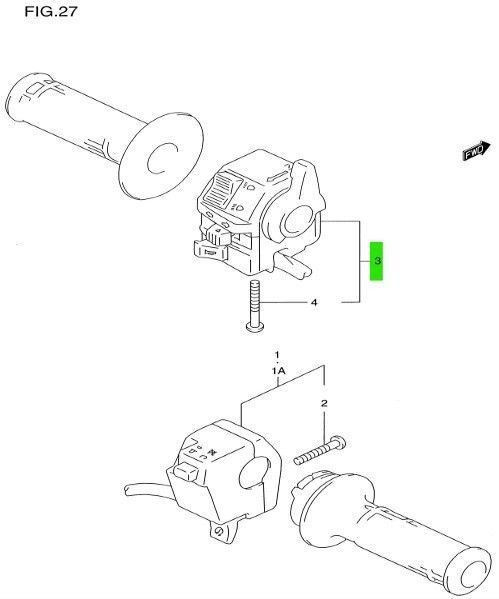 FIG.27

FWD

3

4

1
1A

2