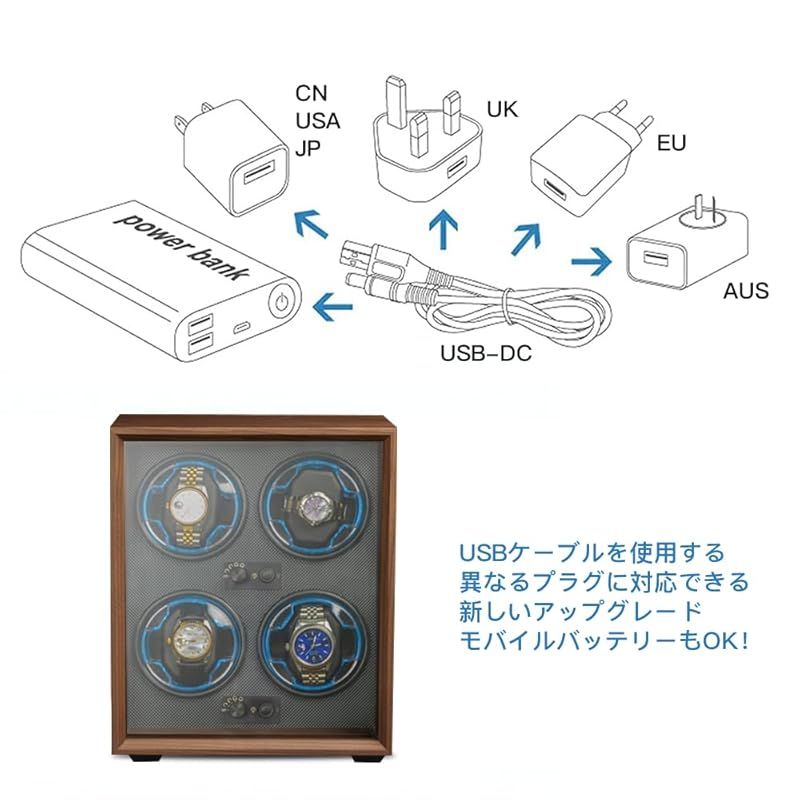 CN
USA
JP

UK

EU

power bank

AUS

USB-DC

USBケーブルを使用する
異なるプラグに対応できる
新しいアップグレード
モバイルバッテリーもOK!